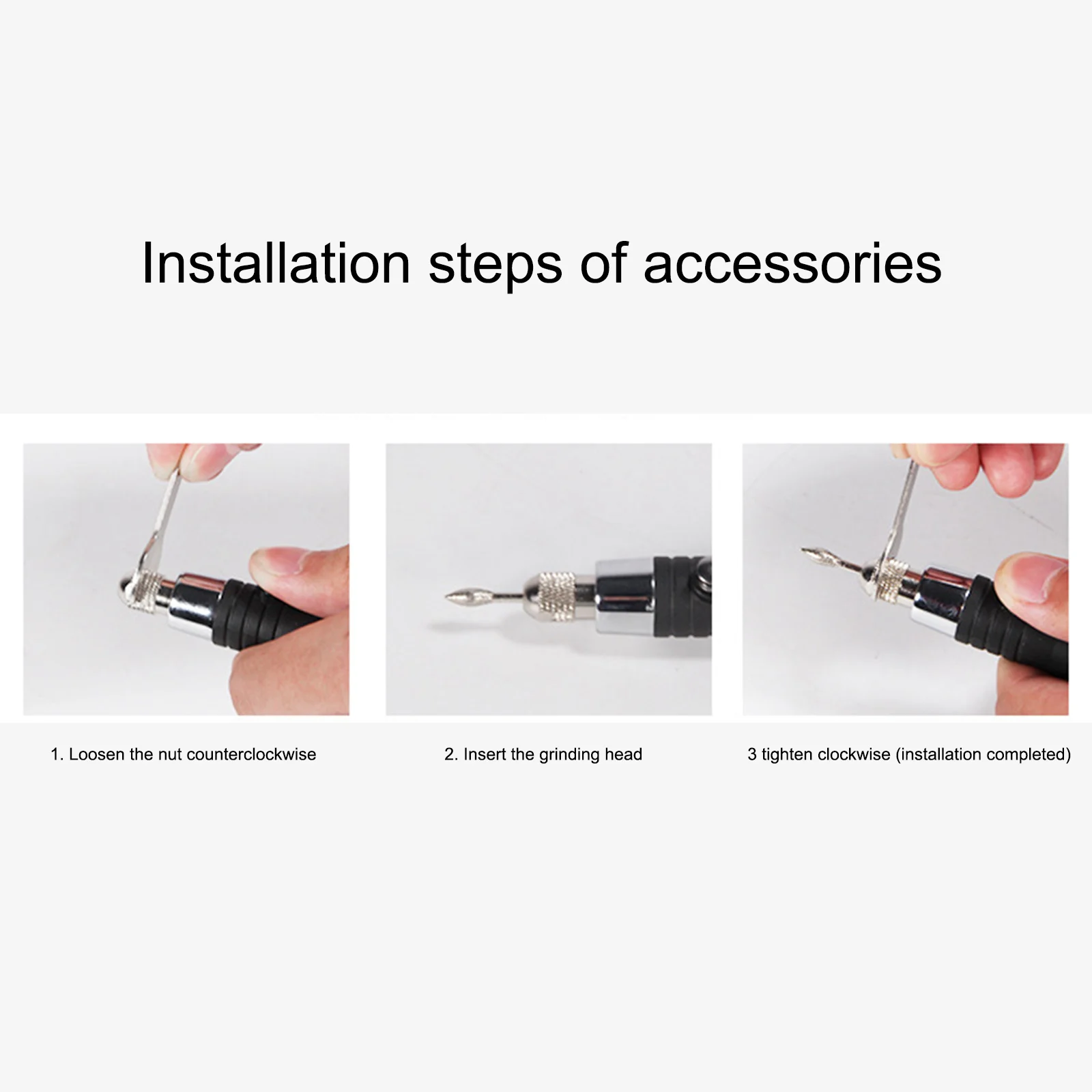 Installation steps of accessories

1. Loosen the nut counterclockwise

2. Insert the grinding head

3 tighten clockwise (installation completed)