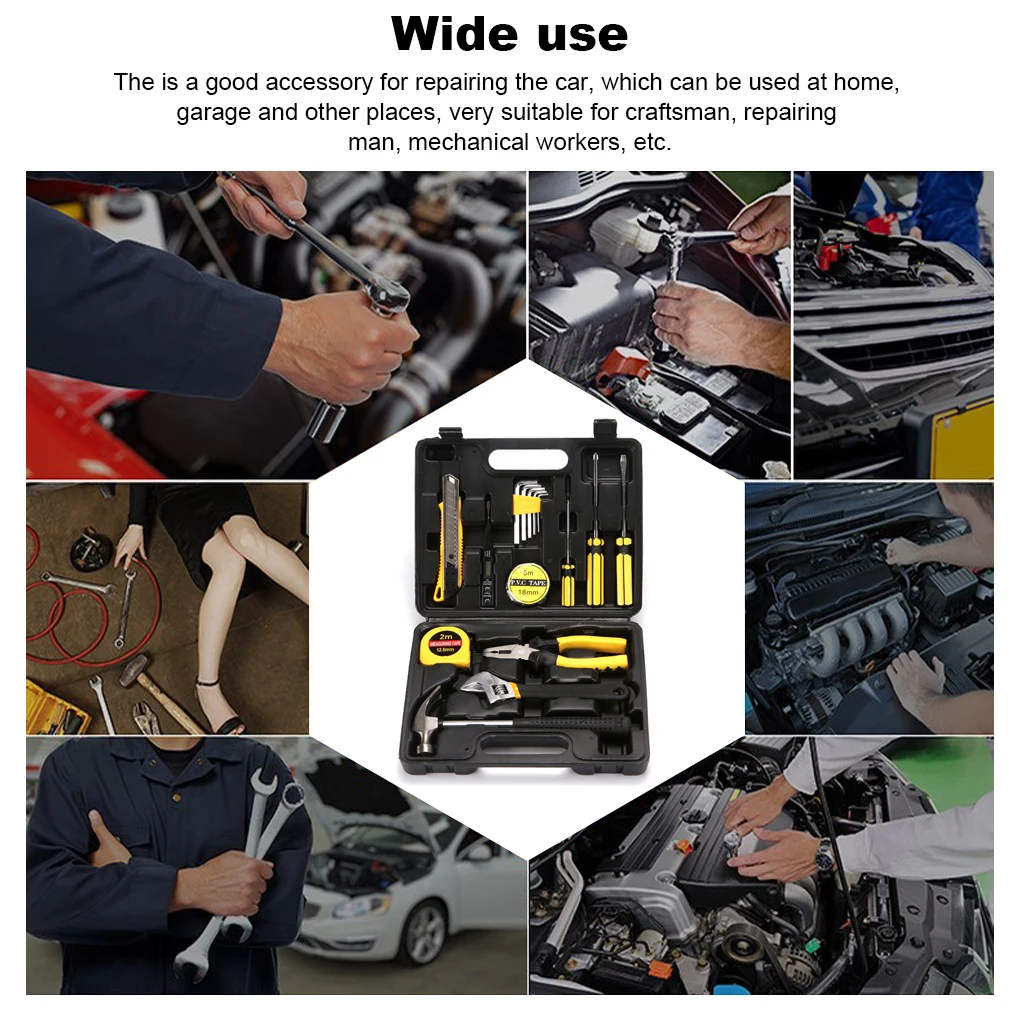 Wide use

The is a good accessory for repairing the car, which can be used at home, garage and other places, very suitable for craftsman, repairing man, mechanical workers, etc.

5m
P.V.C TAPE
18mm

2m
MEASURING TAPE
12.5mm