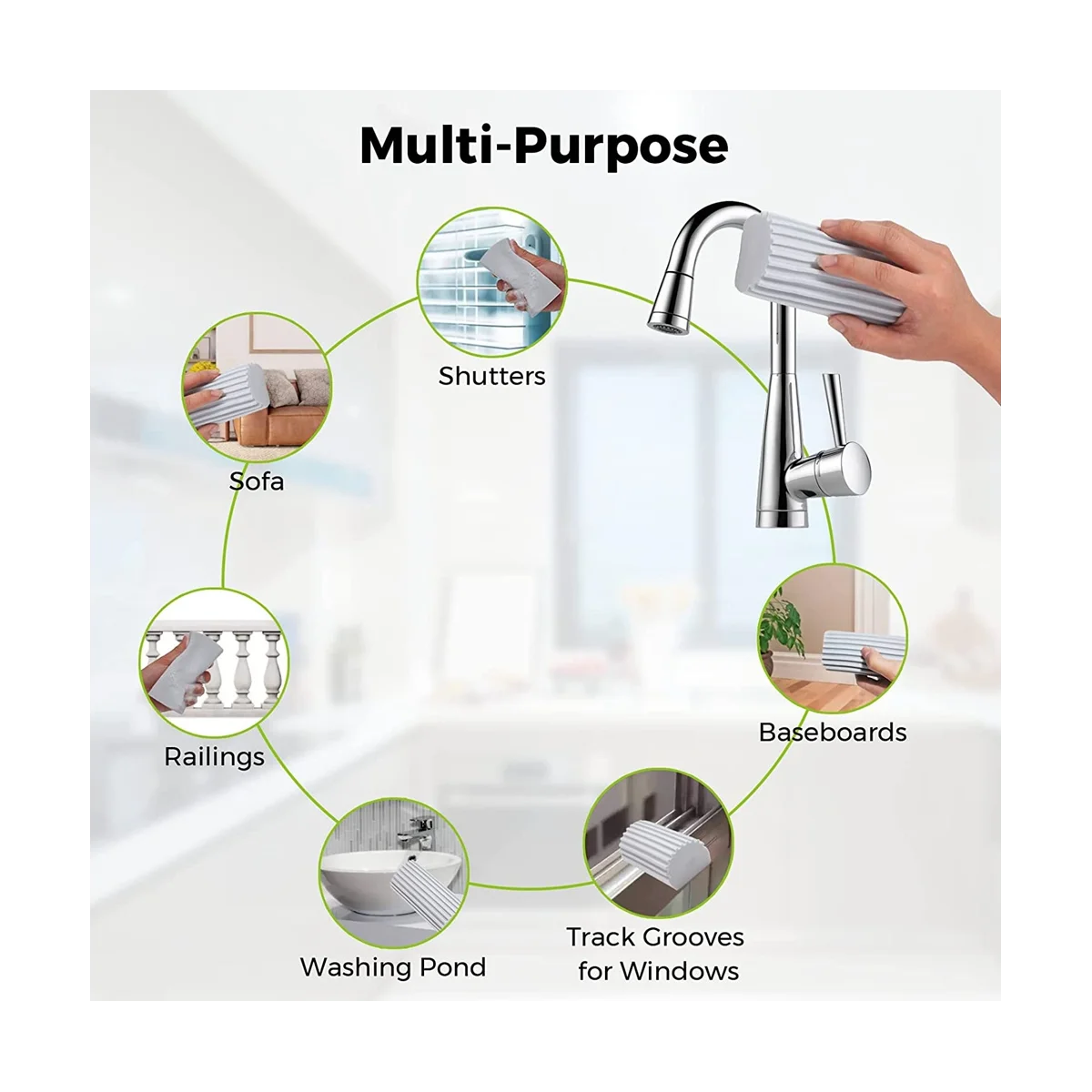 Multi-Purpose

Shutters

Sofa

Railings

Washing Pond

Track Grooves for Windows

Baseboards