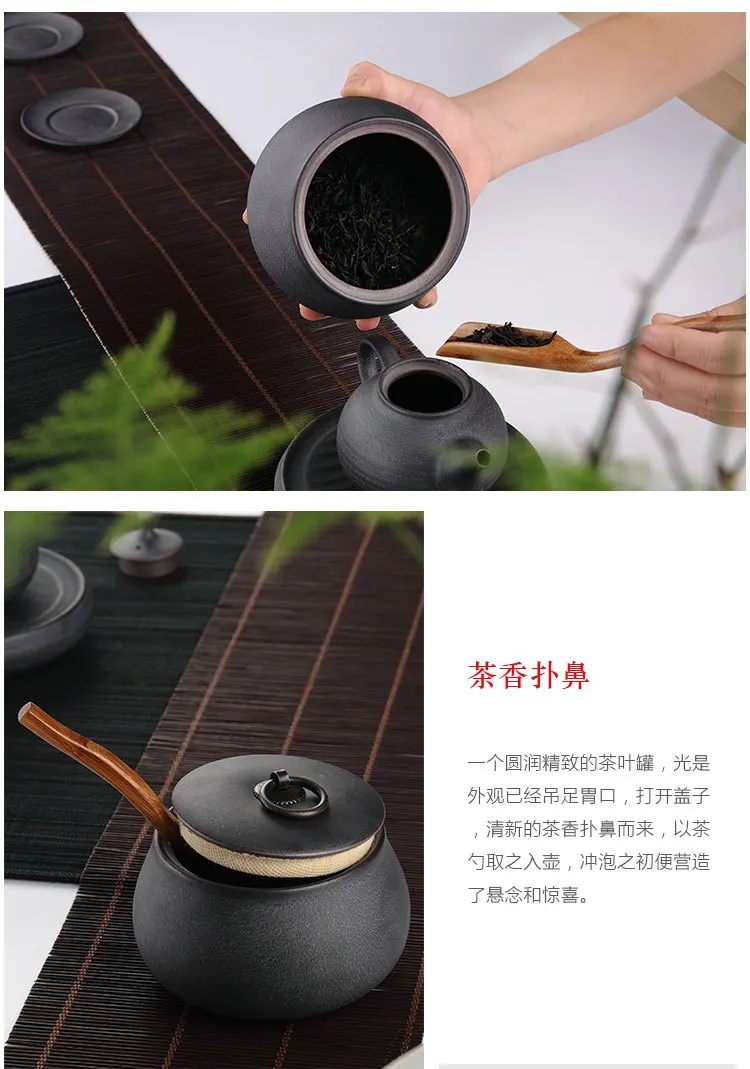 茶香扑鼻

一个圆润精致的茶叶罐，光是外观已经吊足胃口，打开盖子，清新的茶香扑鼻而来，以茶勺取之入壶，冲泡之初便营造了悬念和惊喜。