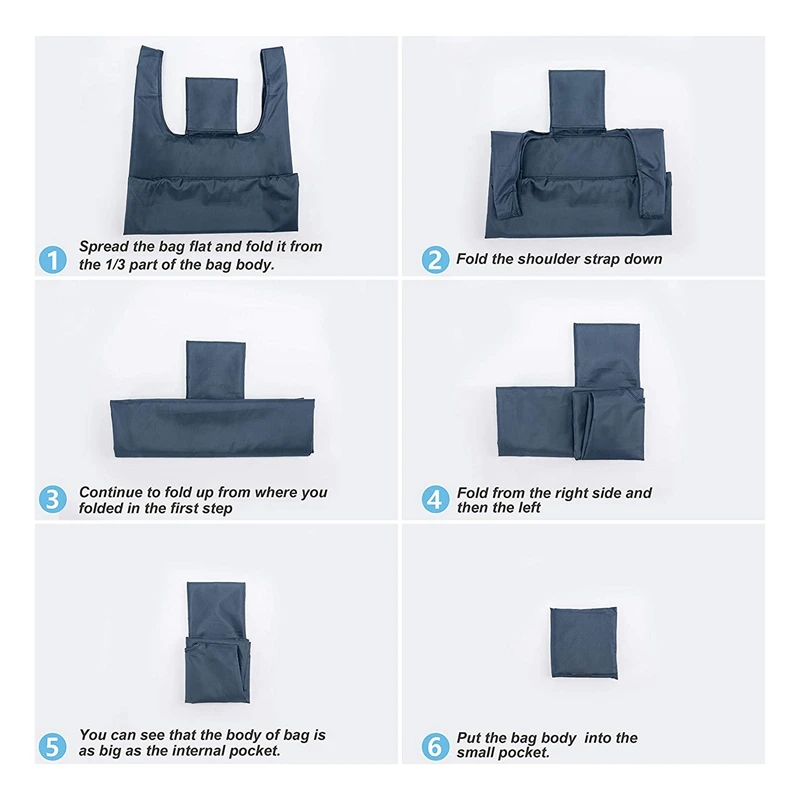 1 Spread the bag flat and fold it from the 1/3 part of the bag body.

2 Fold the shoulder strap down

3 Continue to fold up from where you folded in the first step

4 Fold from the right side and then the left

5 You can see that the body of bag is as big as the internal pocket.

6 Put the bag body into the small pocket.