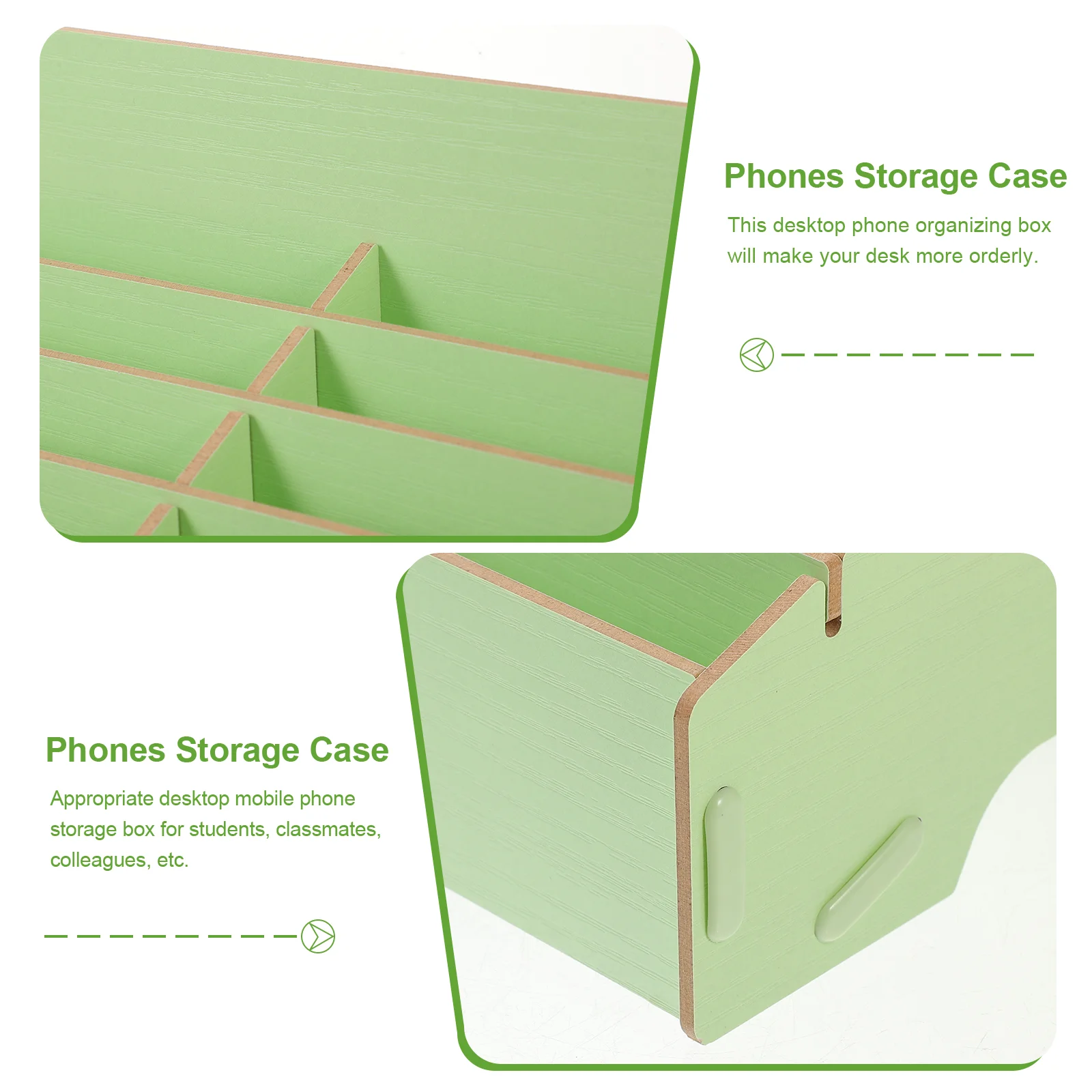 Phones Storage Case

This desktop phone organizing box will make your desk more orderly.

Phones Storage Case

Appropriate desktop mobile phone storage box for students, classmates, colleagues, etc.