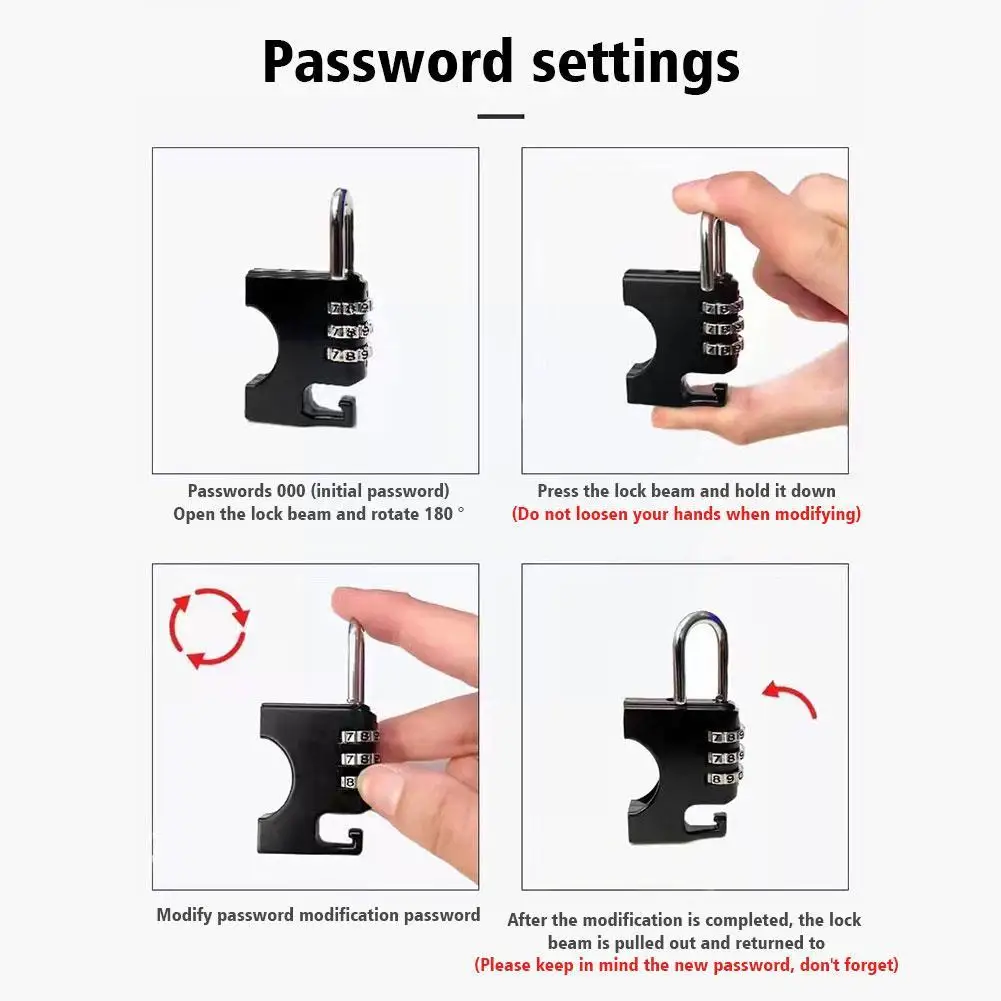 Password settings

Passwords 000 (initial password)
Open the lock beam and rotate 180 °

Press the lock beam and hold it down
(Do not loosen your hands when modifying)

Modify password modification password

After the modification is completed, the lock beam is pulled out and returned to
(Please keep in mind the new password, don't forget)