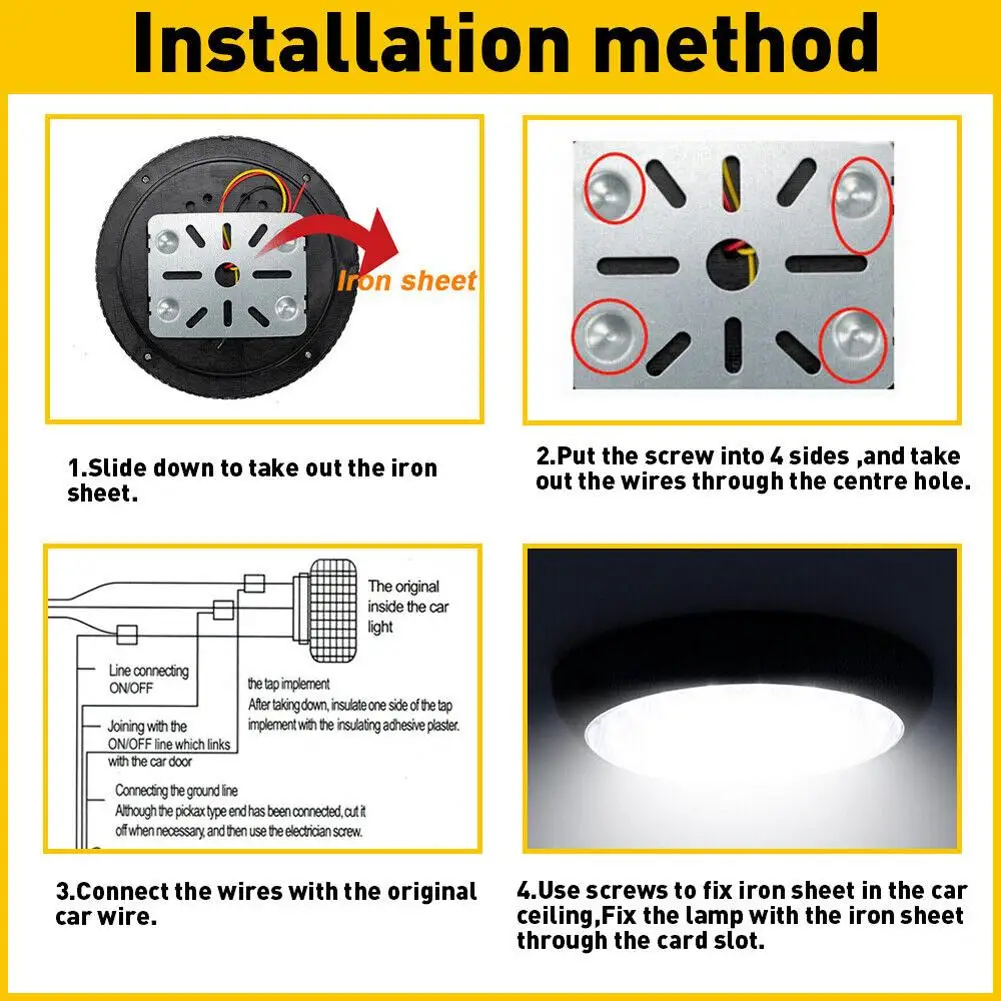 Installation method

Iron sheet

1.Slide down to take out the iron sheet.

2.Put the screw into 4 sides ,and take out the wires through the centre hole.

The original inside the car light

Line connecting ON/OFF

the tap implement
After taking down, insulate one side of the tap implement with the insulating adhesive plaster.

Joining with the ON/OFF line which links with the car door

Connecting the ground line
Although the pickax type end has been connected, cut it off when necessary, and then use the electrician screw.

3.Connect the wires with the original car wire.

4.Use screws to fix iron sheet in the car ceiling,Fix the lamp with the iron sheet through the card slot.