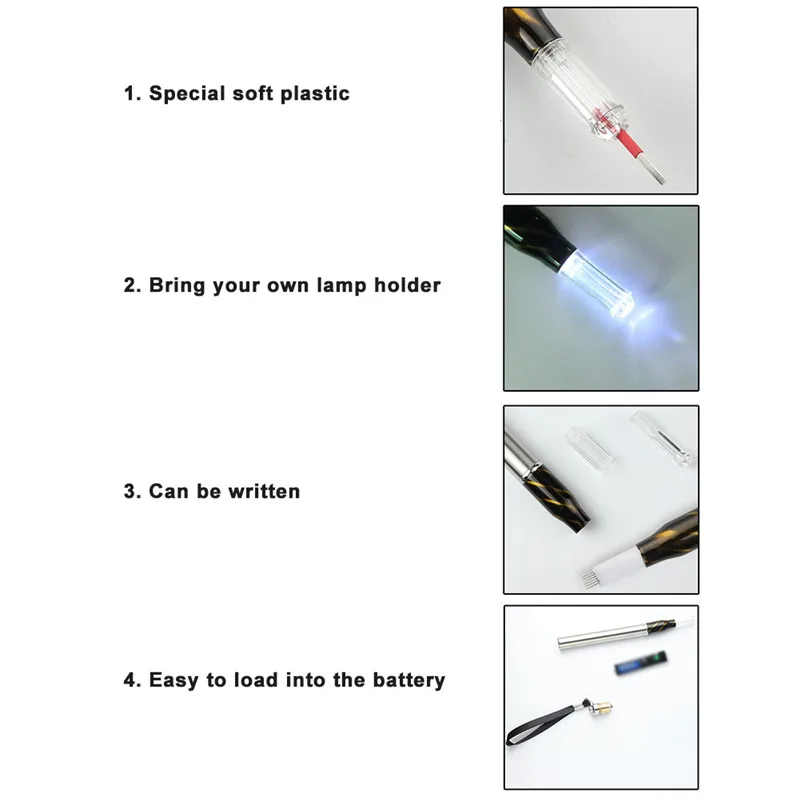 1. Special soft plastic

2. Bring your own lamp holder

3. Can be written

4. Easy to load into the battery