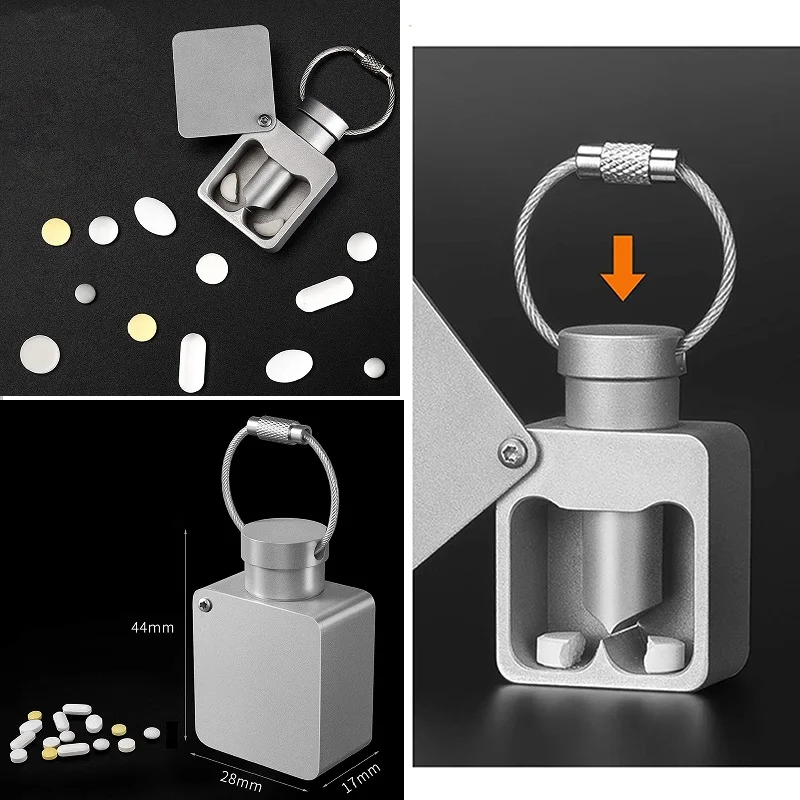 44mm

28mm

17mm