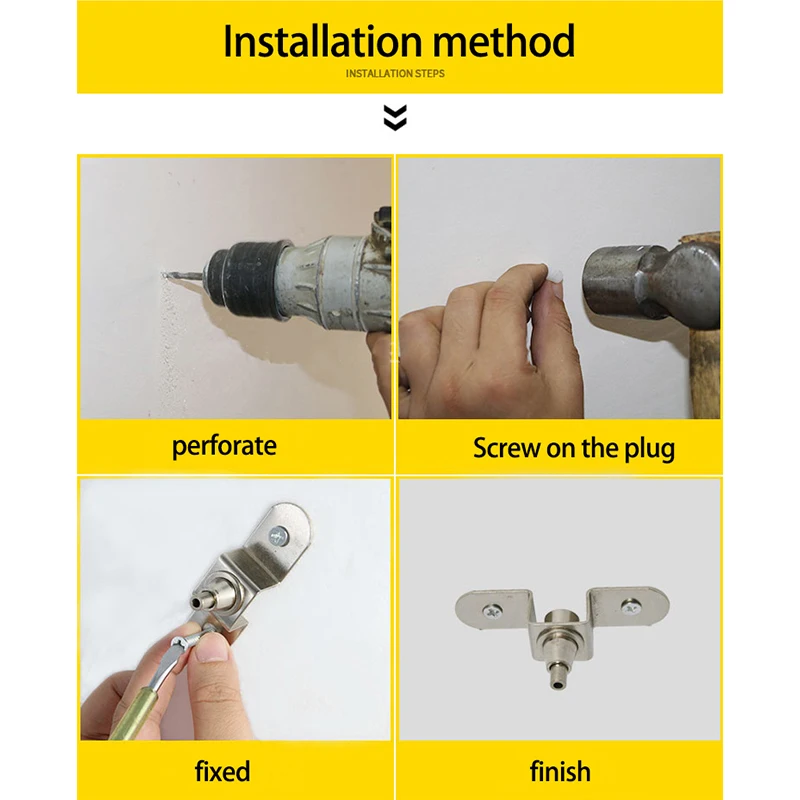 Installation method
INSTALLATION STEPS

perforate

Screw on the plug

fixed

finish