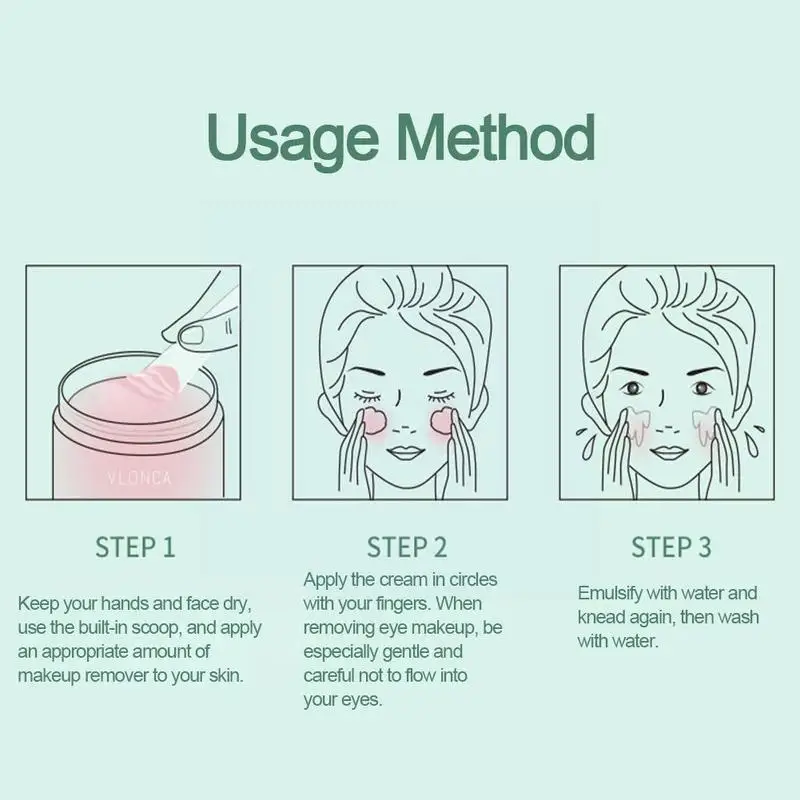 Usage Method

VLONCA

STEP 1

Keep your hands and face dry, use the built-in scoop, and apply an appropriate amount of makeup remover to your skin.

STEP 2

Apply the cream in circles with your fingers. When removing eye makeup, be especially gentle and careful not to flow into your eyes.

STEP 3

Emulsify with water and knead again, then wash with water.