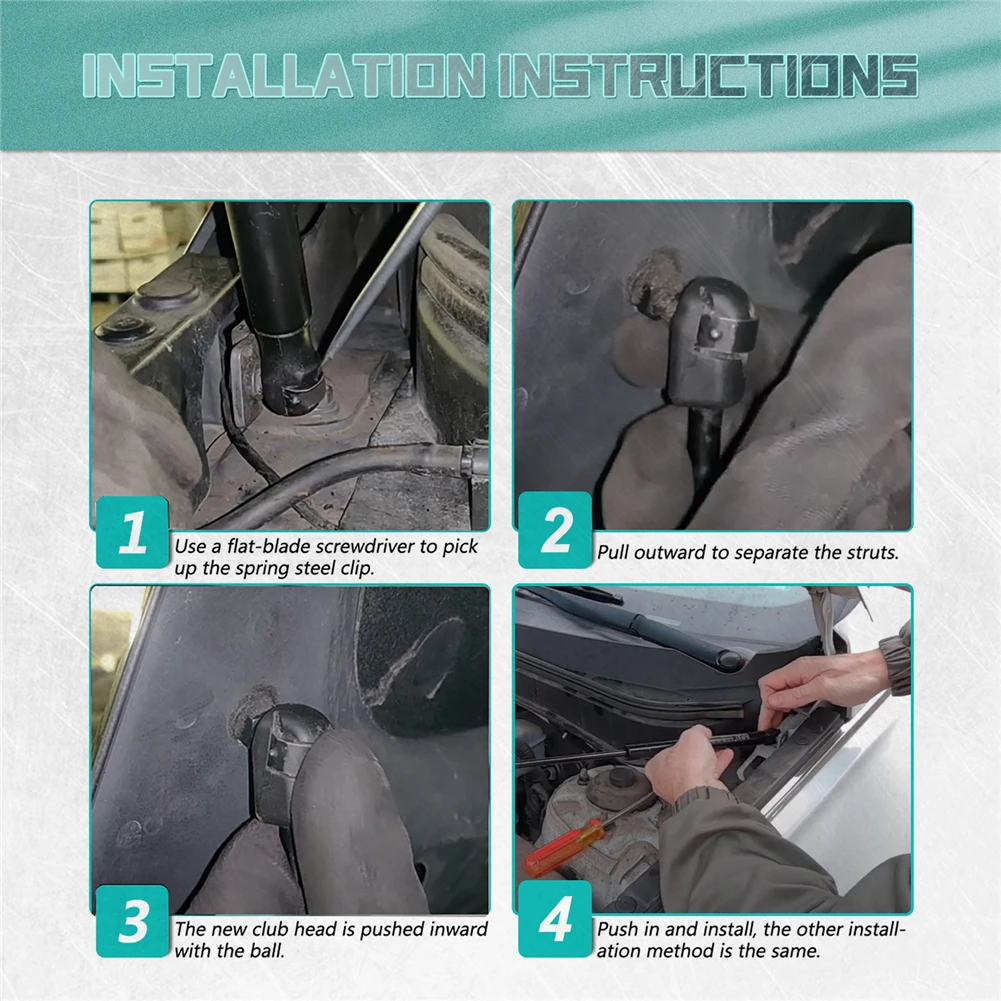 INSTALLATION INSTRUCTIONS

1
Use a flat-blade screwdriver to pick up the spring steel clip.

2
Pull outward to separate the struts.

3
The new club head is pushed inward with the ball.

4
Push in and install, the other installation method is the same.