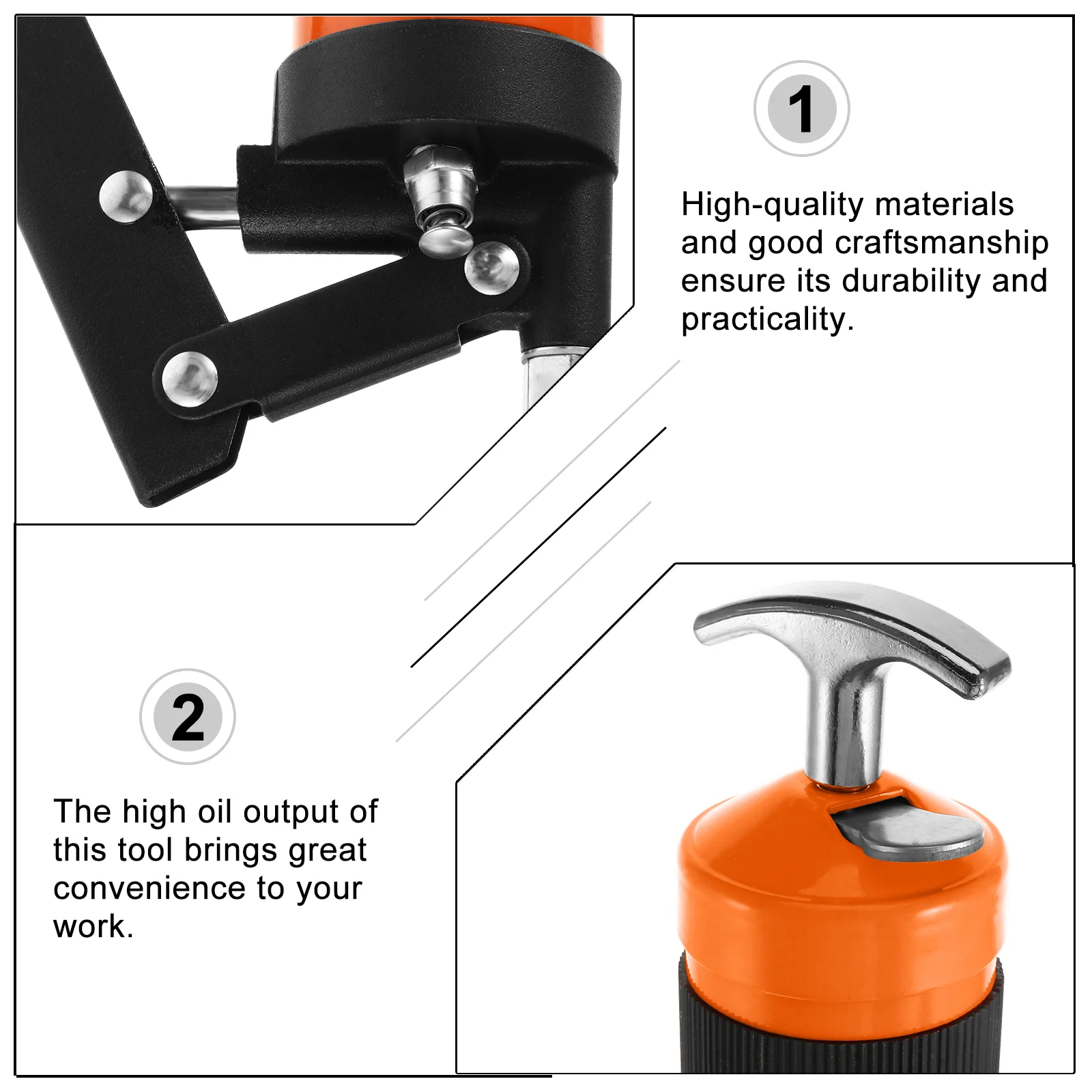 1

High-quality materials and good craftsmanship ensure its durability and practicality.

2

The high oil output of this tool brings great convenience to your work.