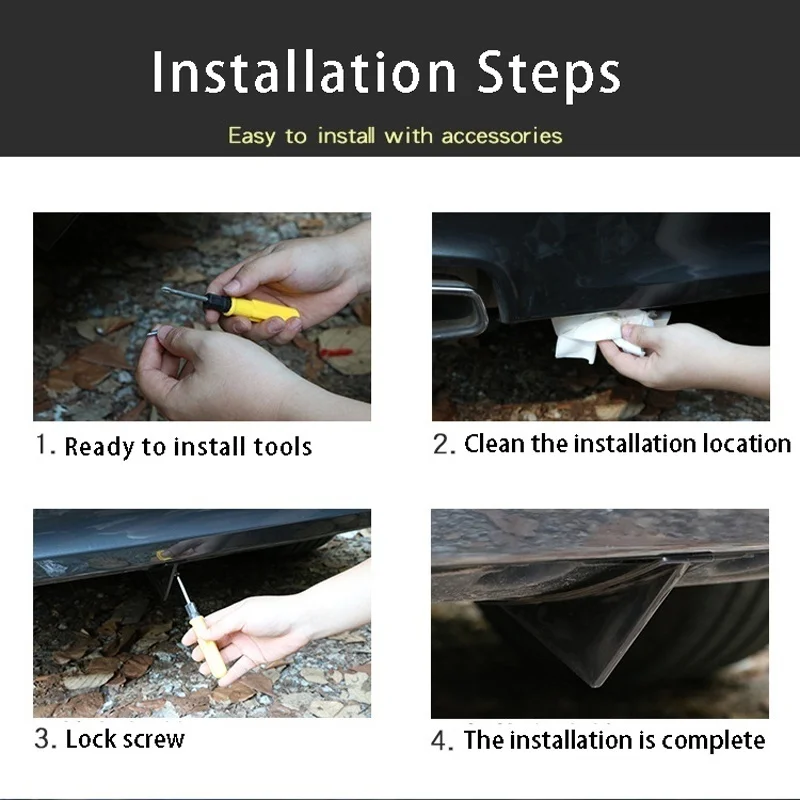 Installation Steps

Easy to install with accessories

1. Ready to install tools

2. Clean the installation location

3. Lock screw

4. The installation is complete