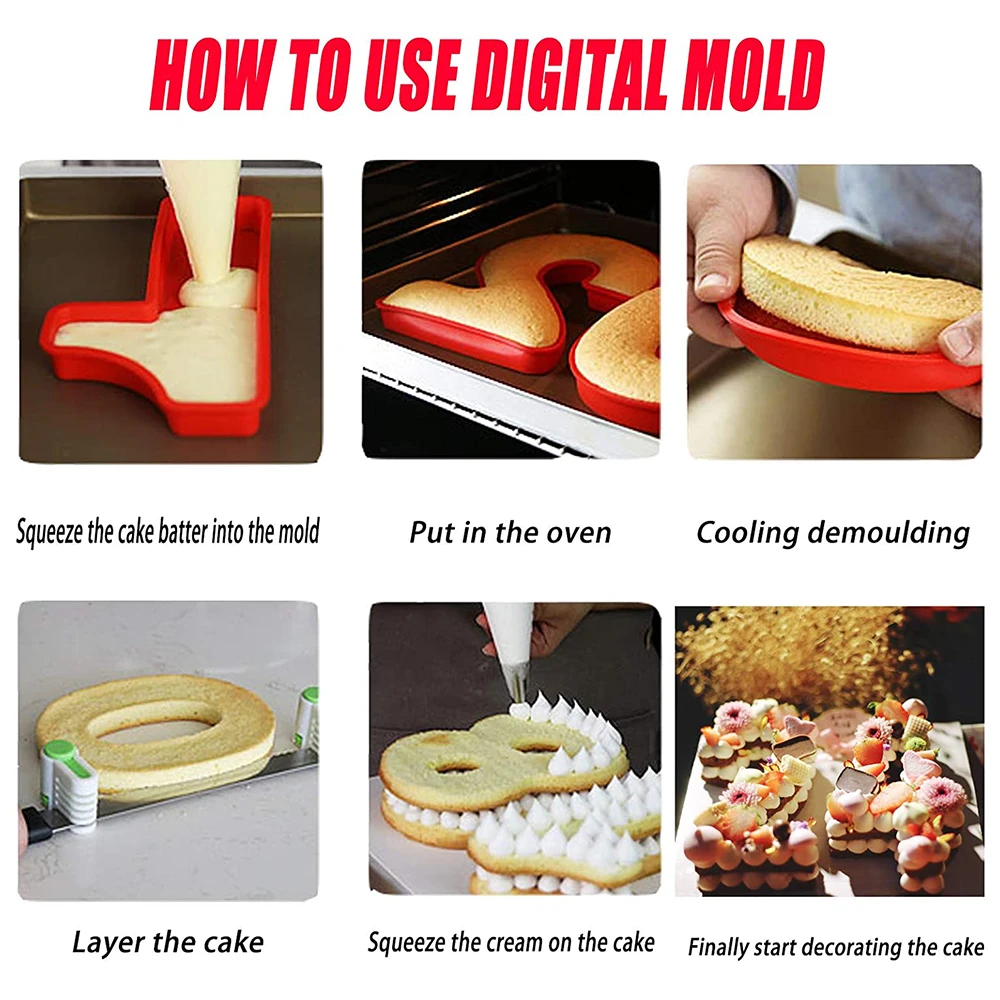 HOW TO USE DIGITAL MOLD

Squeeze the cake batter into the mold

Put in the oven

Cooling demoulding

Layer the cake

Squeeze the cream on the cake

Finally start decorating the cake