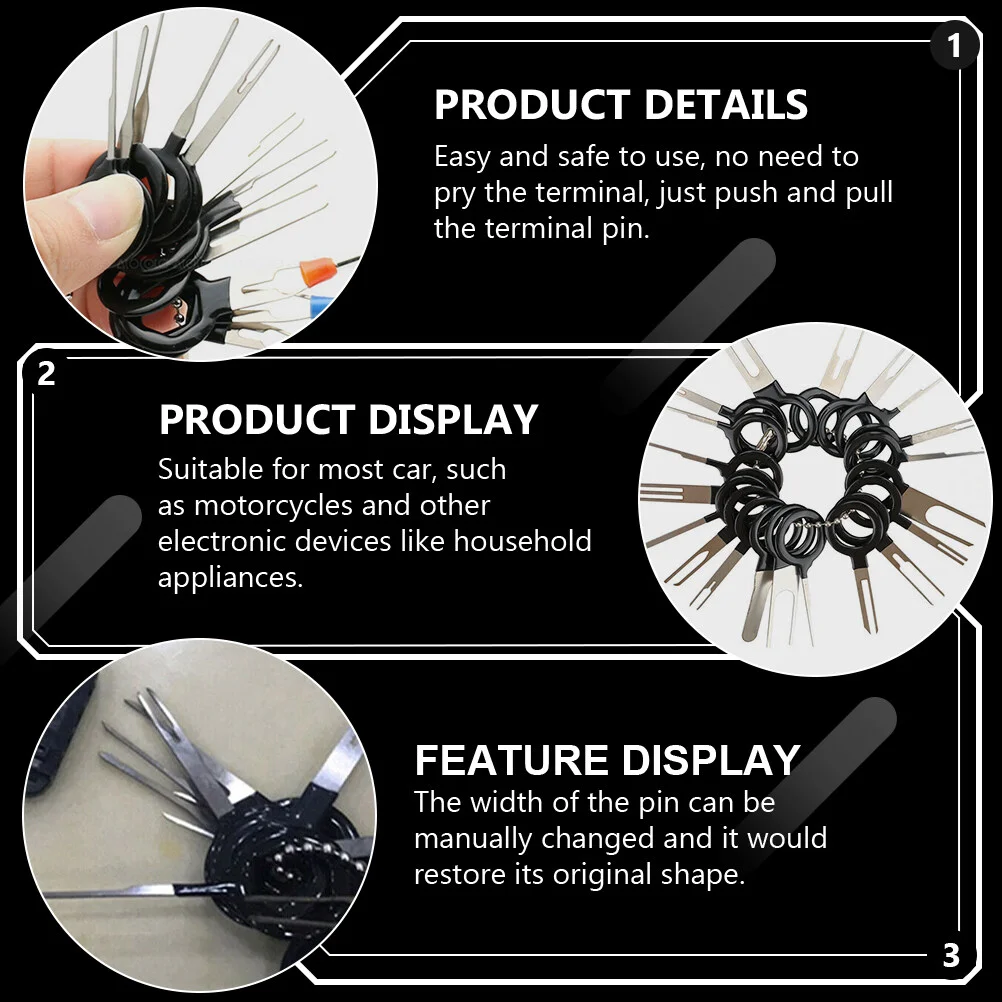 1

PRODUCT DETAILS
Easy and safe to use, no need to pry the terminal, just push and pull the terminal pin.

2

PRODUCT DISPLAY
Suitable for most car, such as motorcycles and other electronic devices like household appliances.

FEATURE DISPLAY
The width of the pin can be manually changed and it would restore its original shape.

3