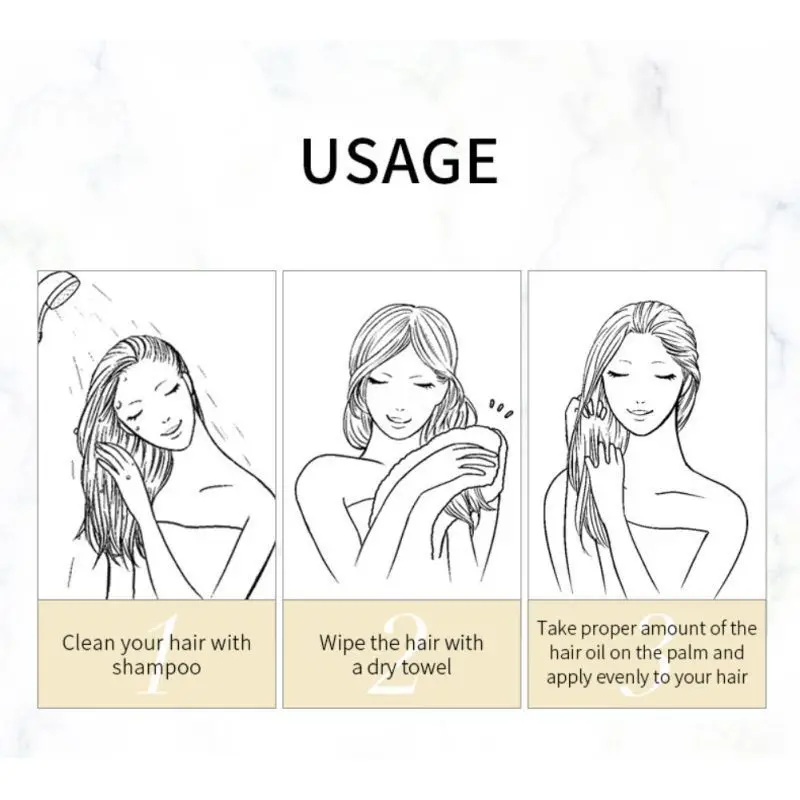 USAGE

1
Clean your hair with shampoo

2
Wipe the hair with a dry towel

3
Take proper amount of the hair oil on the palm and apply evenly to your hair