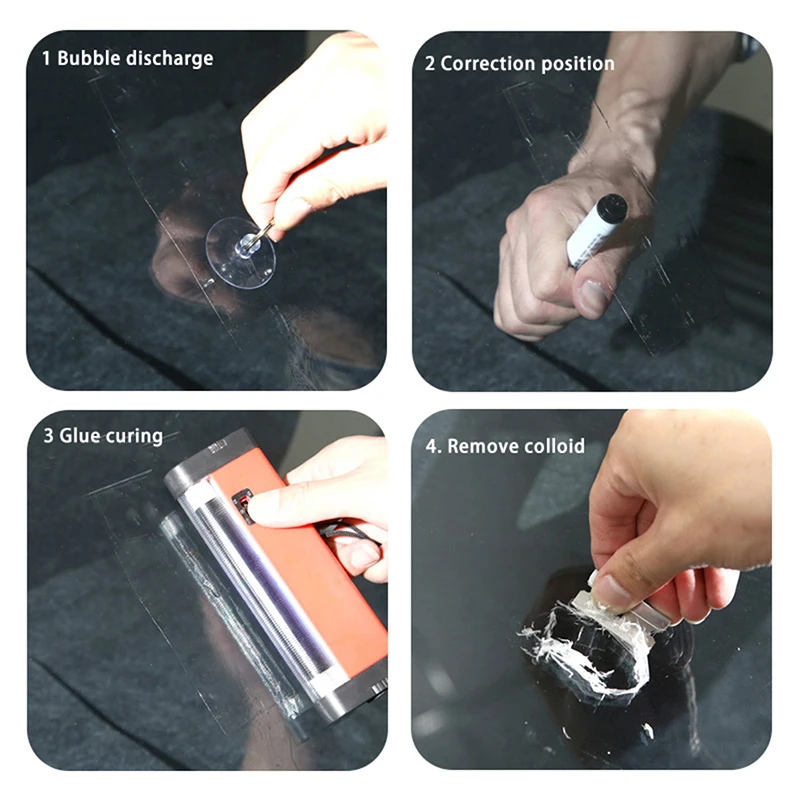 1 Bubble discharge

2 Correction position

3 Glue curing

4. Remove colloid