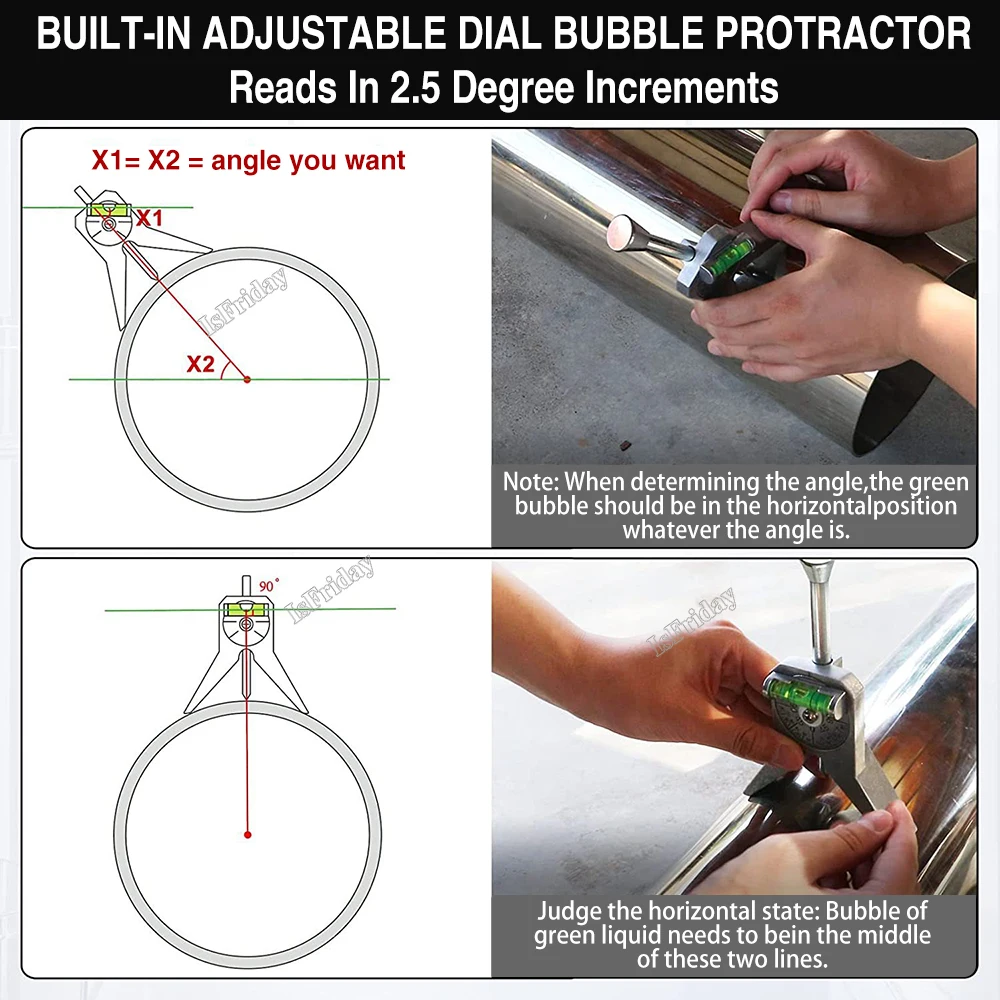 BUILT-IN ADJUSTABLE DIAL BUBBLE PROTRACTOR
Reads In 2.5 Degree Increments

X1= X2 = angle you want

X1

X2

IsFriday

Note: When determining the angle,the green bubble should be in the horizontalposition whatever the angle is.

90°

IsFriday

IsFriday

Judge the horizontal state: Bubble of green liquid needs to bein the middle of these two lines.