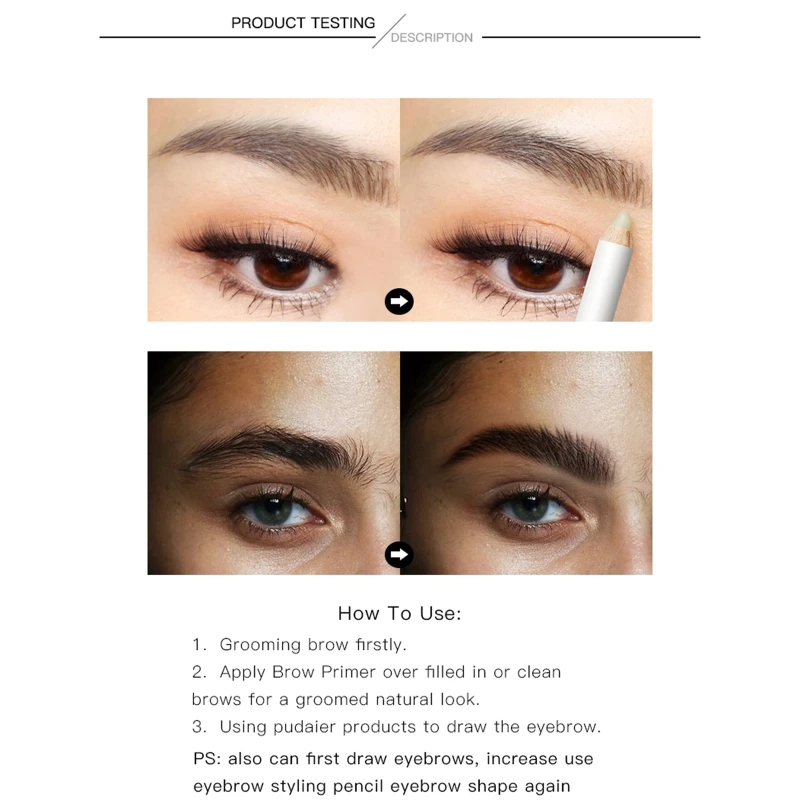 PRODUCT TESTING
DESCRIPTION

How To Use:

1. Grooming brow firstly.
2. Apply Brow Primer over filled in or clean brows for a groomed natural look.
3. Using pudaier products to draw the eyebrow.

PS: also can first draw eyebrows, increase use eyebrow styling pencil eyebrow shape again