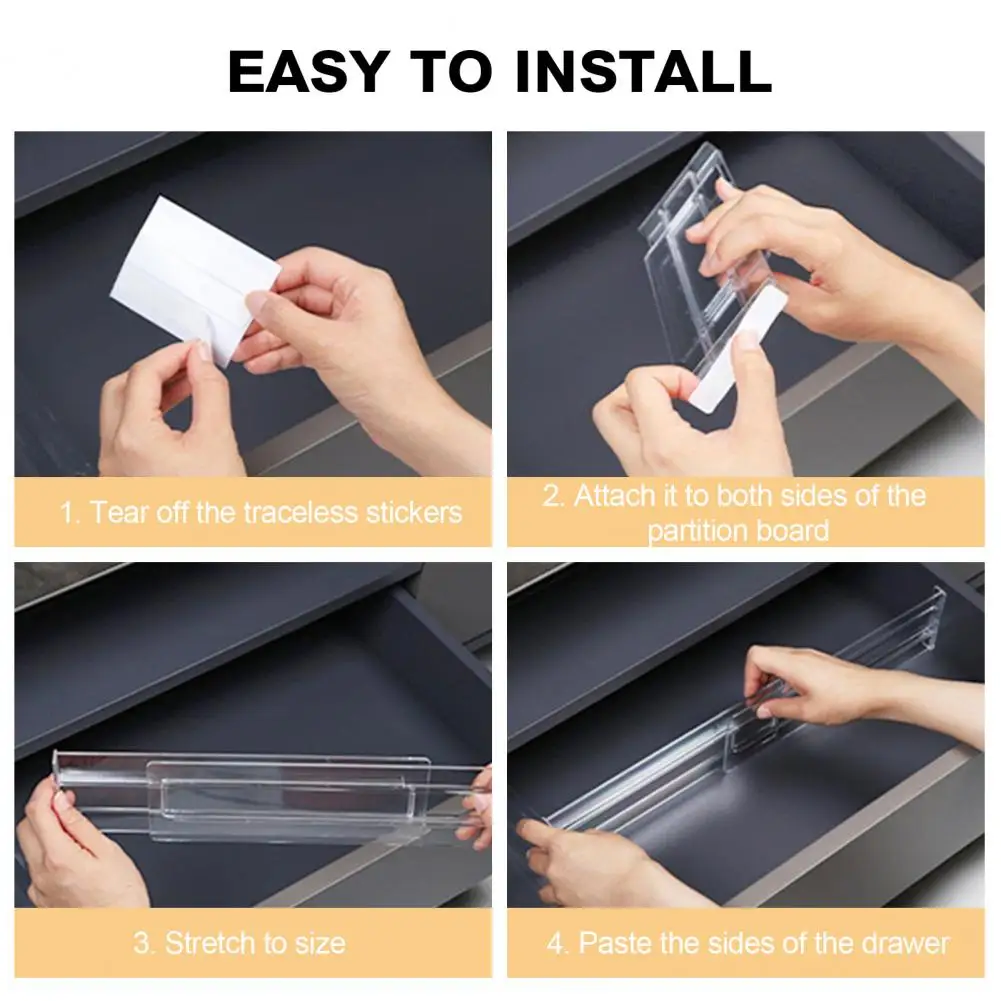 EASY TO INSTALL

1. Tear off the traceless stickers

2. Attach it to both sides of the partition board

3. Stretch to size

4. Paste the sides of the drawer