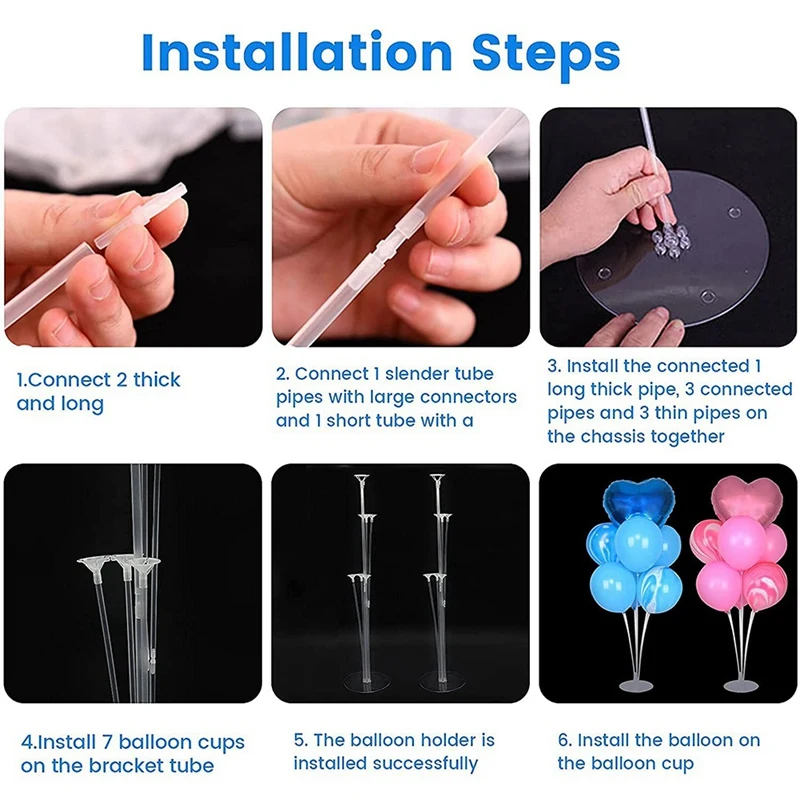 Installation Steps

1.Connect 2 thick and long

2. Connect 1 slender tube pipes with large connectors and 1 short tube with a

3. Install the connected 1 long thick pipe, 3 connected pipes and 3 thin pipes on the chassis together

4.Install 7 balloon cups on the bracket tube

5. The balloon holder is installed successfully

6. Install the balloon on the balloon cup