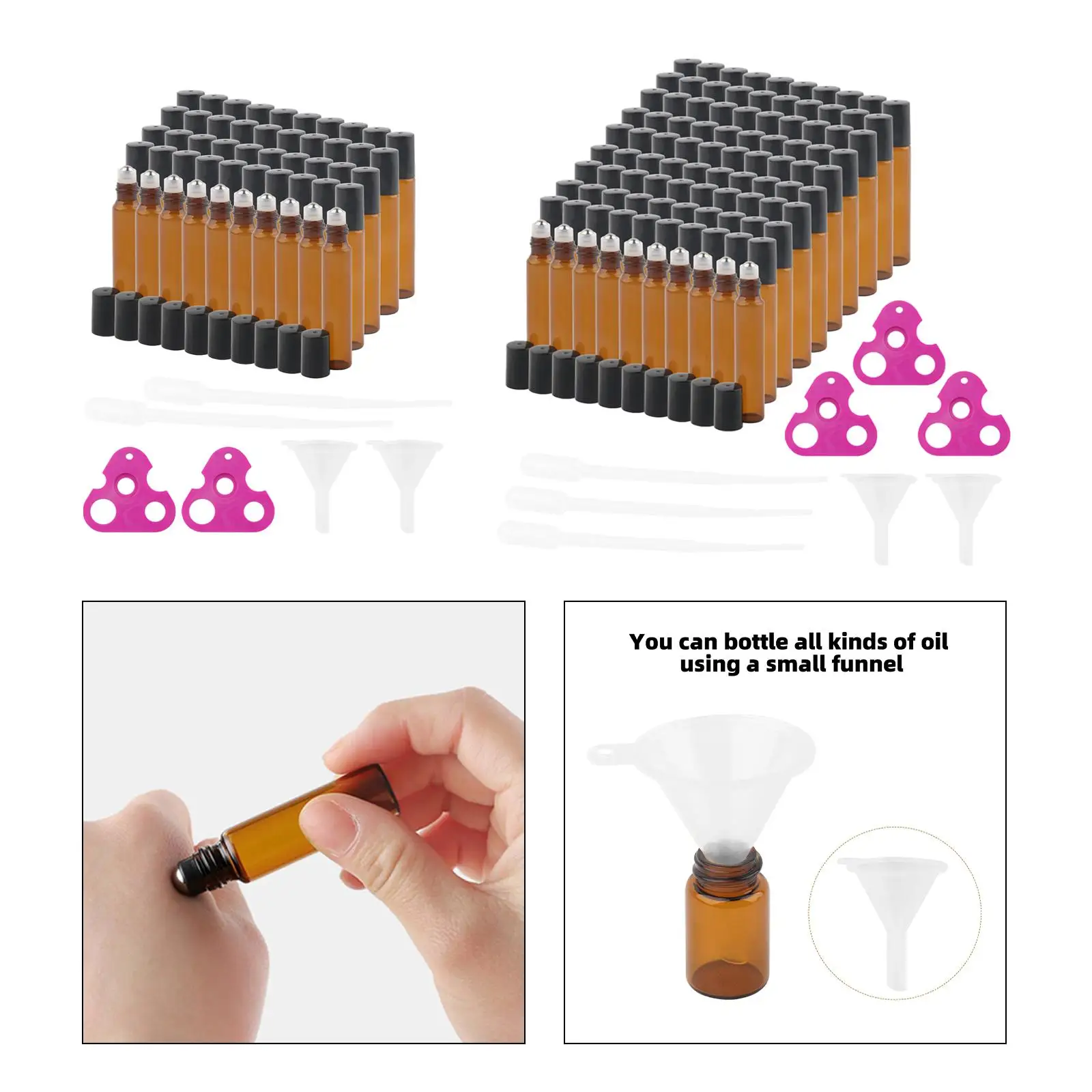 You can bottle all kinds of oil using a small funnel