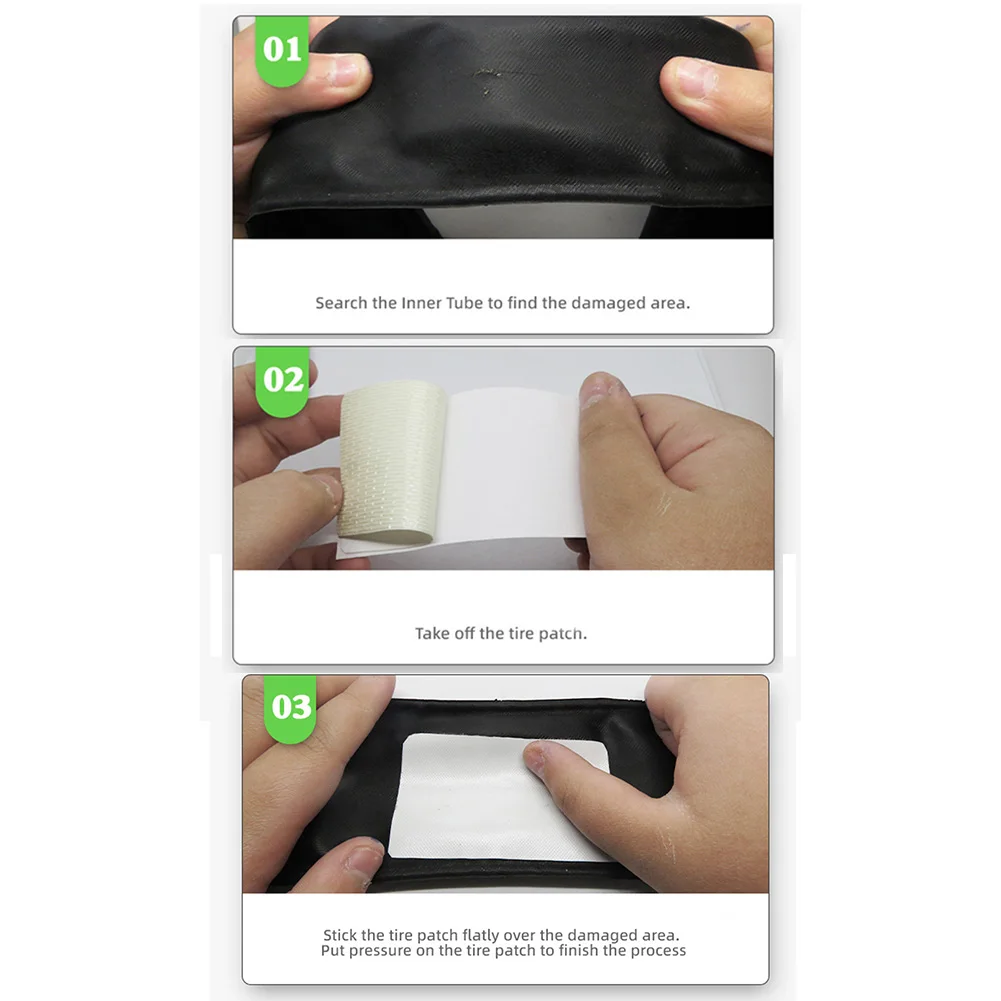 01

Search the Inner Tube to find the damaged area.

02

Take off the tire patch.

03

Stick the tire patch flatly over the damaged area.
Put pressure on the tire patch to finish the process