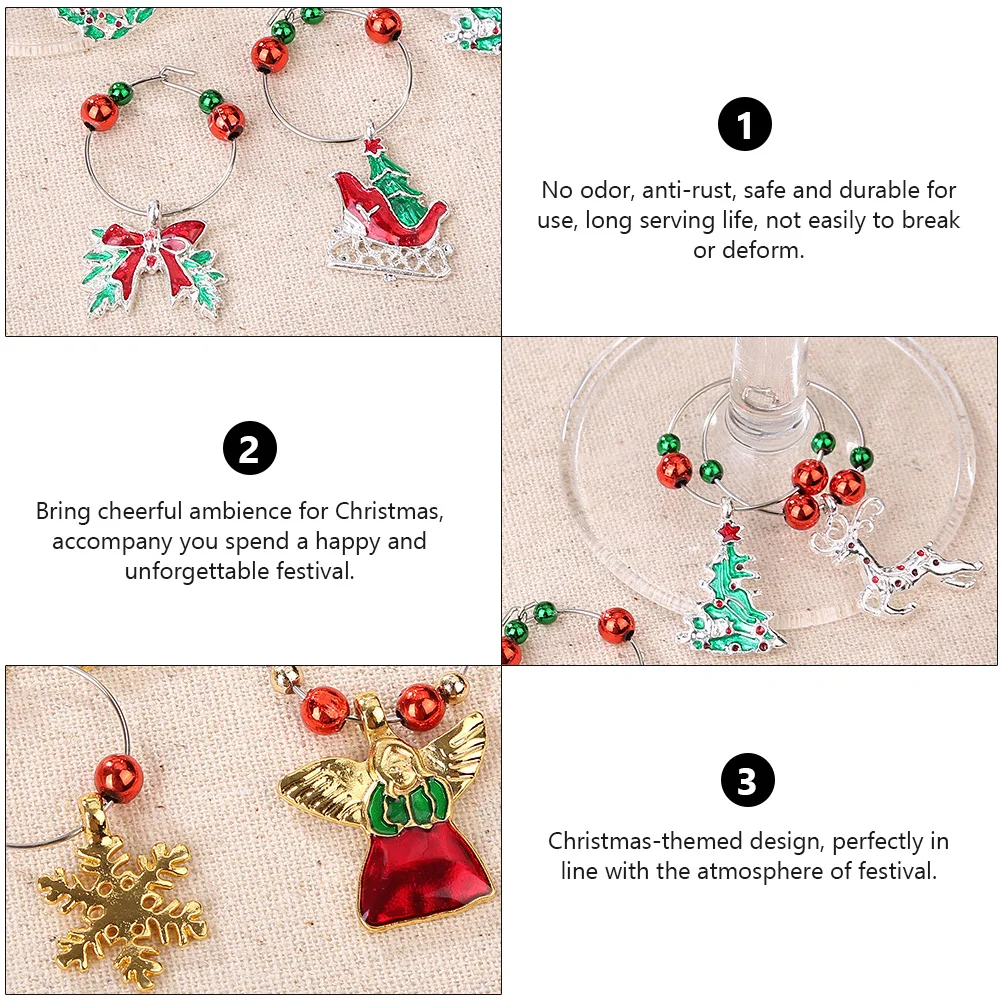 1

No odor, anti-rust, safe and durable for use, long serving life, not easily to break or deform.

2

Bring cheerful ambience for Christmas, accompany you spend a happy and unforgettable festival.

3

Christmas-themed design, perfectly in line with the atmosphere of festival.