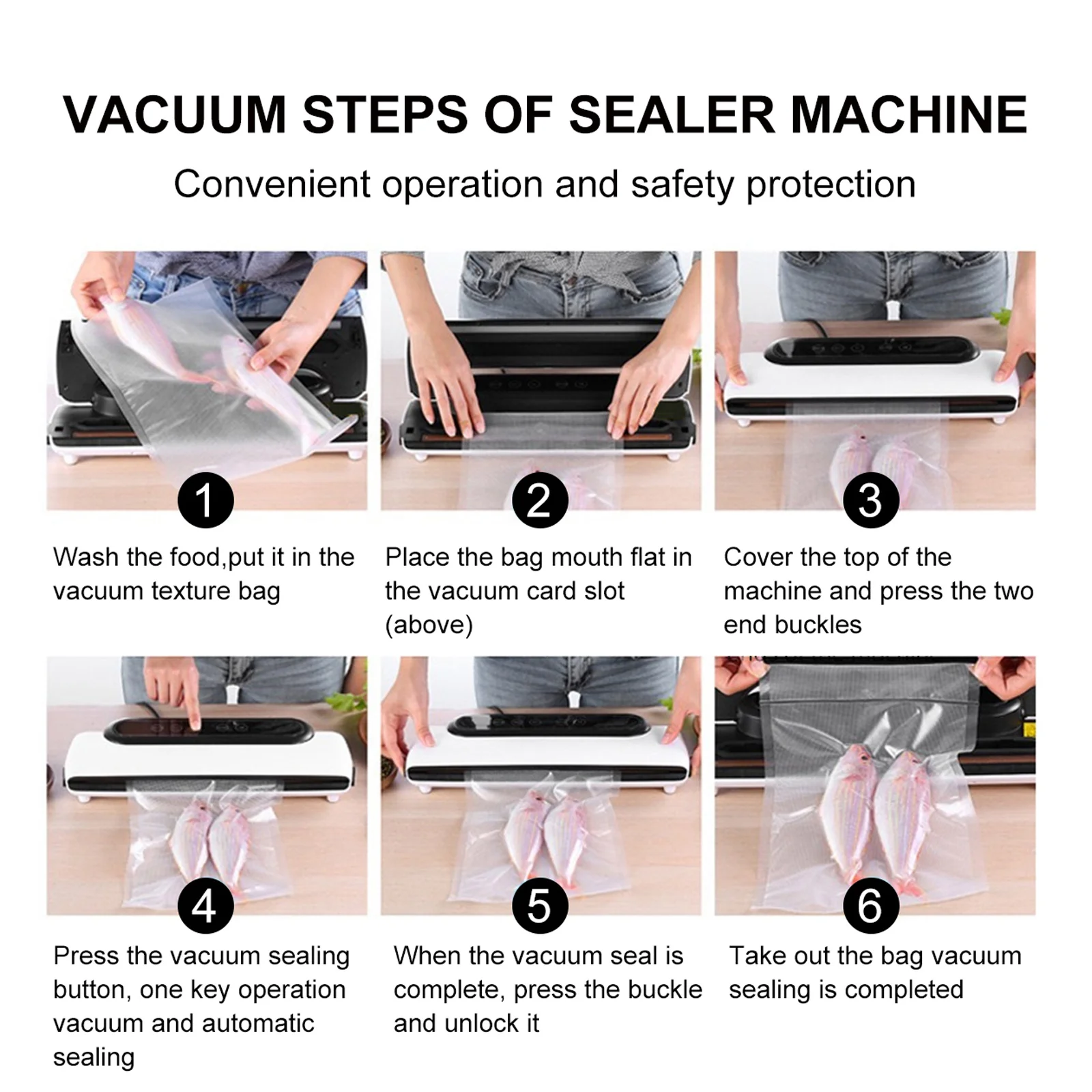 VACUUM STEPS OF SEALER MACHINE

Convenient operation and safety protection

1

Wash the food,put it in the vacuum texture bag

2

Place the bag mouth flat in the vacuum card slot (above)

3

Cover the top of the machine and press the two end buckles

4

Press the vacuum sealing button, one key operation vacuum and automatic sealing

5

When the vacuum seal is complete, press the buckle and unlock it

6

Take out the bag vacuum sealing is completed