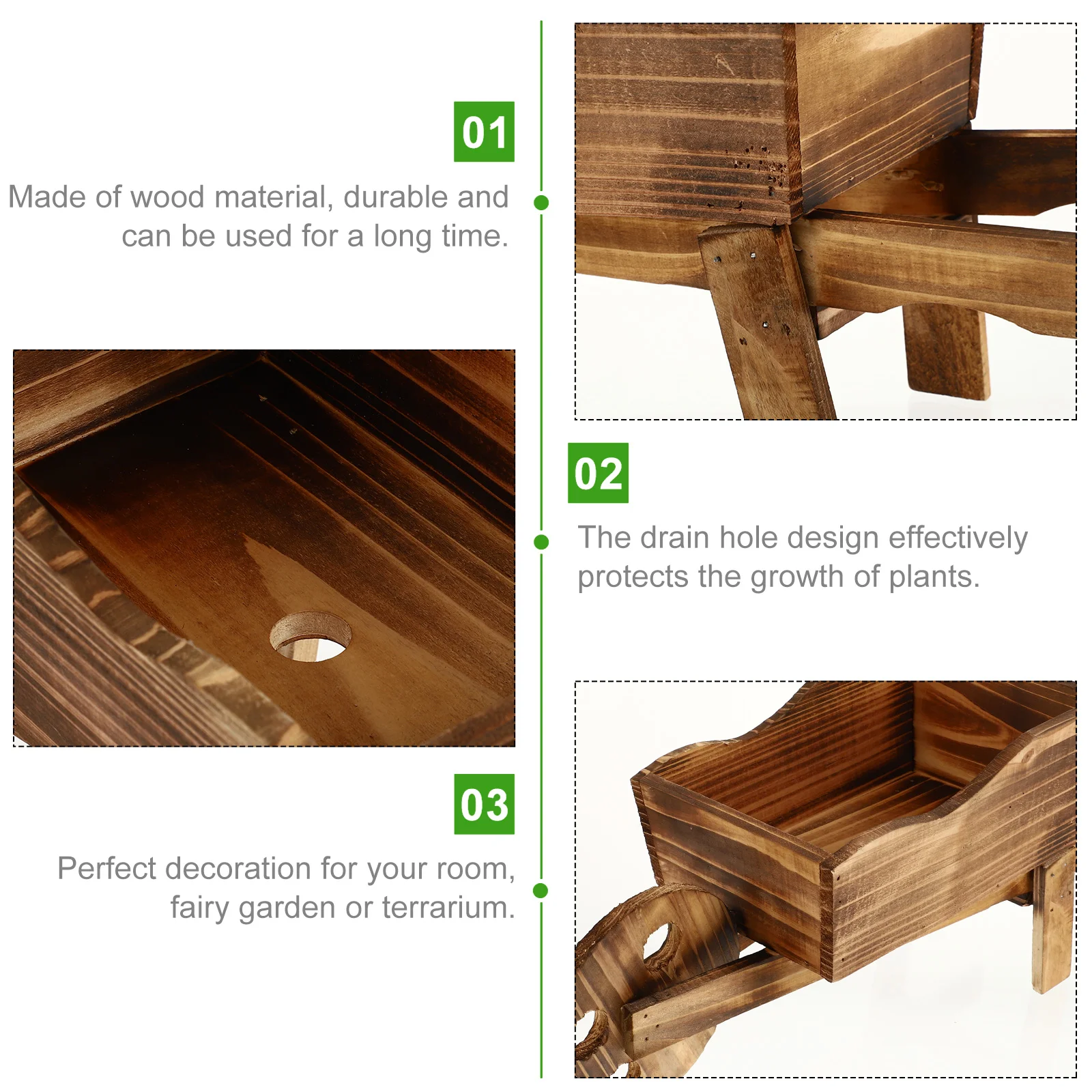 01

Made of wood material, durable and can be used for a long time.

02

The drain hole design effectively protects the growth of plants.

03

Perfect decoration for your room, fairy garden or terrarium.