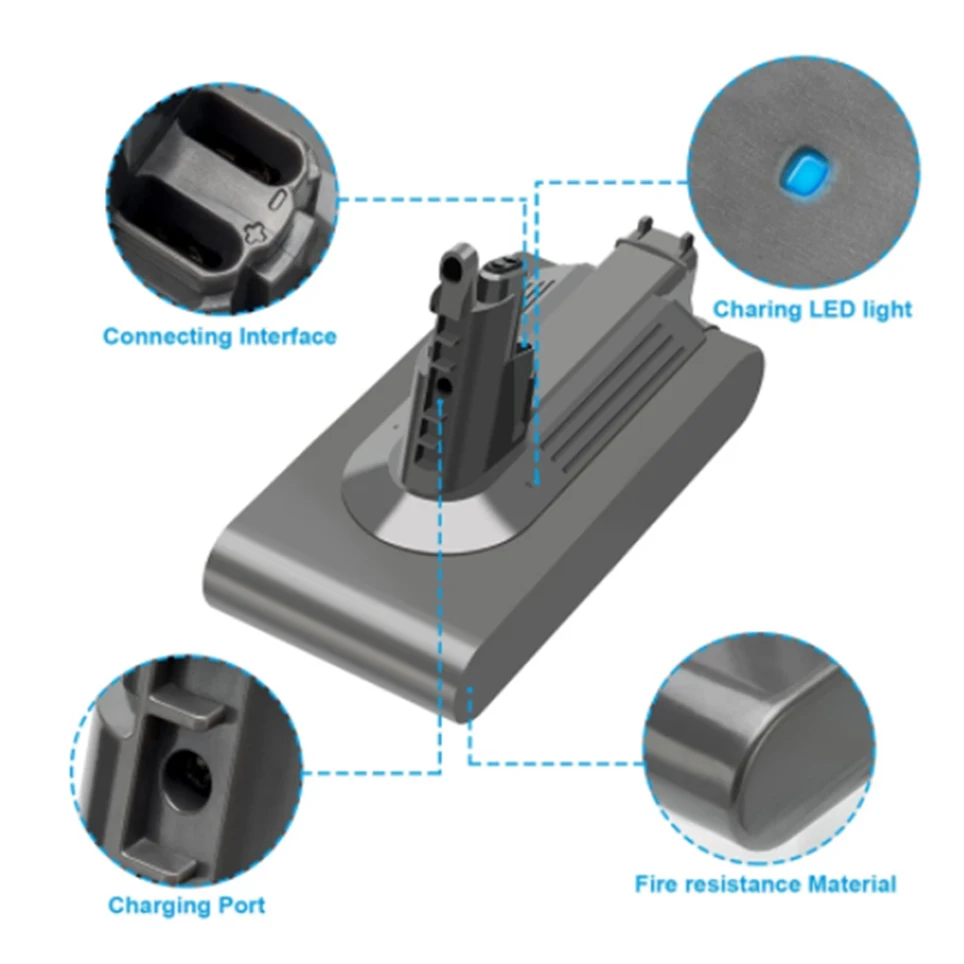 Connecting Interface

Charing LED light

Charging Port

Fire resistance Material