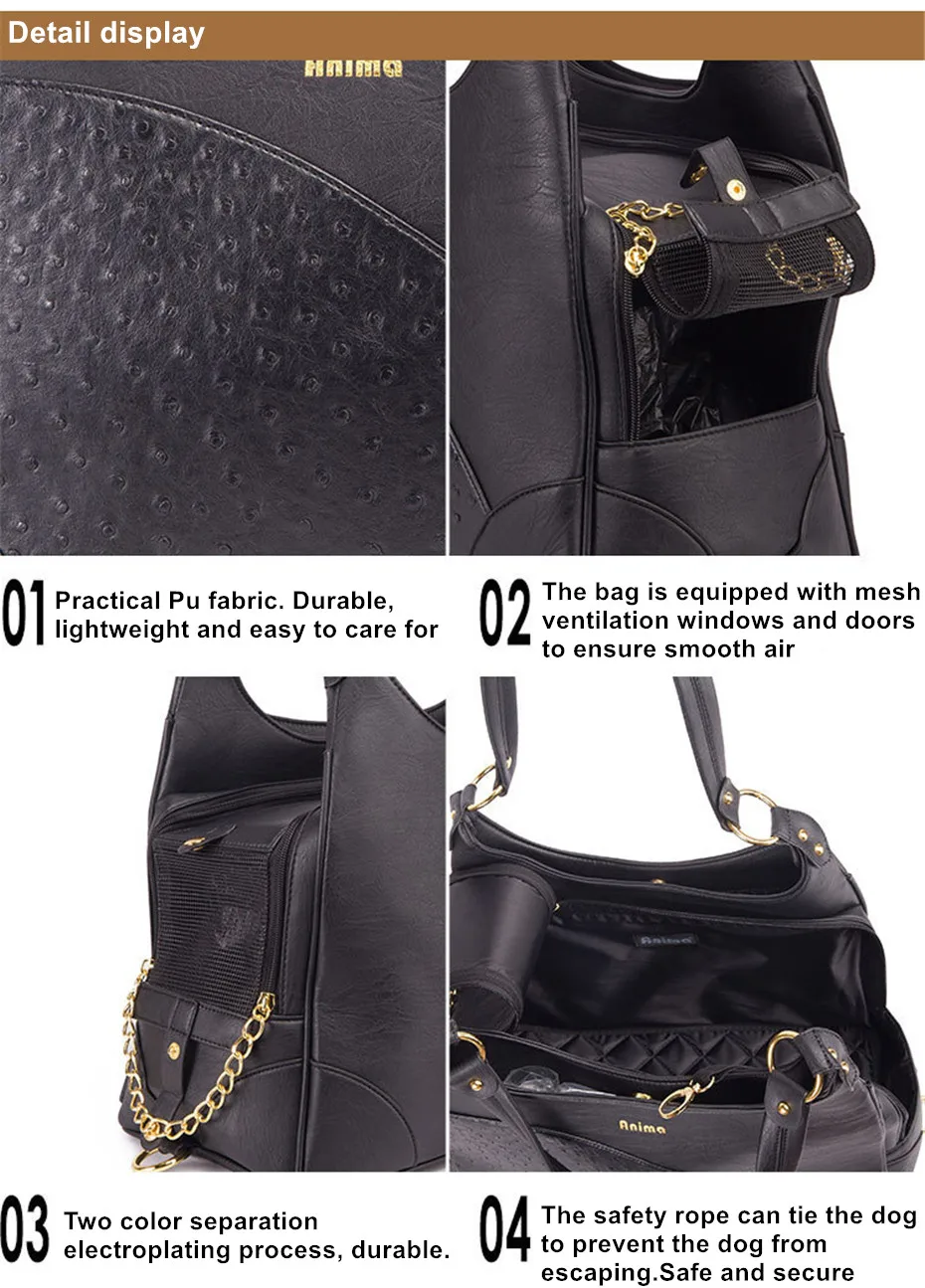 Detail display

Anima

01 Practical Pu fabric. Durable, lightweight and easy to care for

02 The bag is equipped with mesh ventilation windows and doors to ensure smooth air

Anima

Anima

03 Two color separation electroplating process, durable.

04 The safety rope can tie the dog to prevent the dog from escaping.Safe and secure