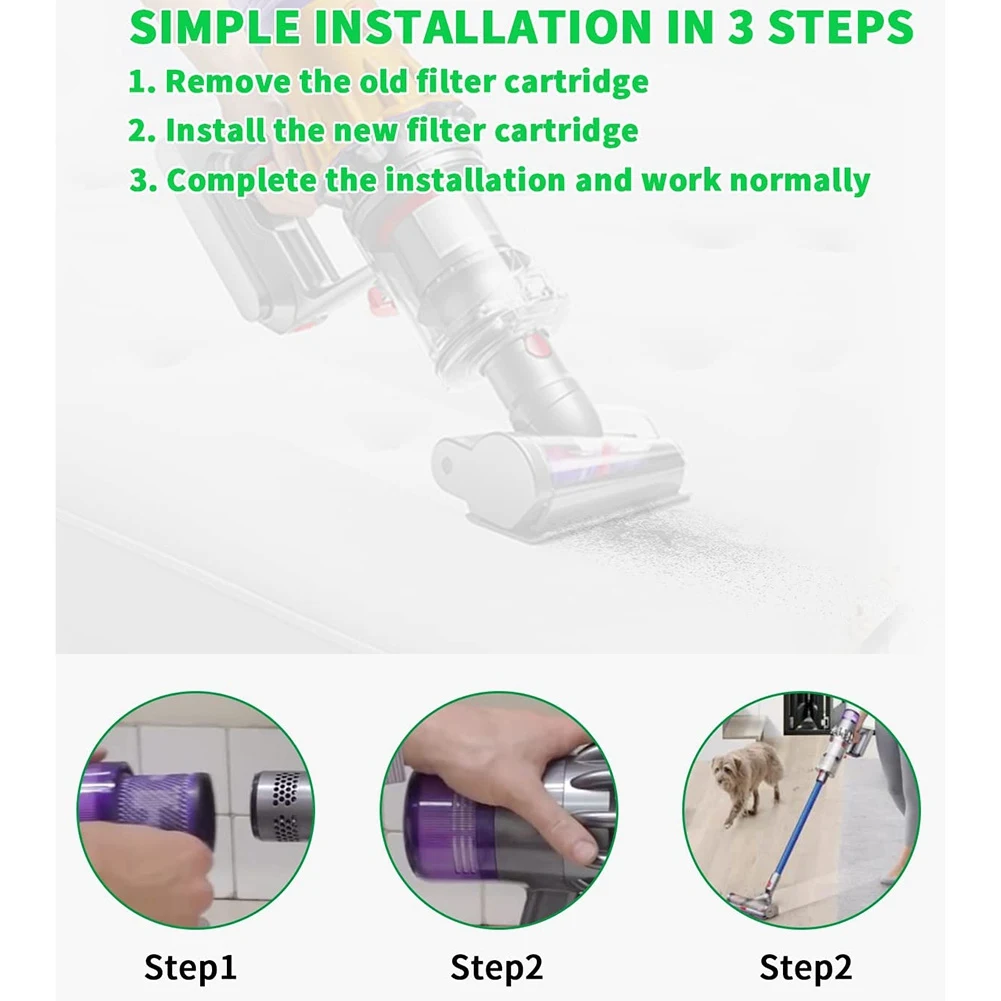 SIMPLE INSTALLATION IN 3 STEPS
1. Remove the old filter cartridge
2. Install the new filter cartridge
3. Complete the installation and work normally

Step1

Step2

Step2