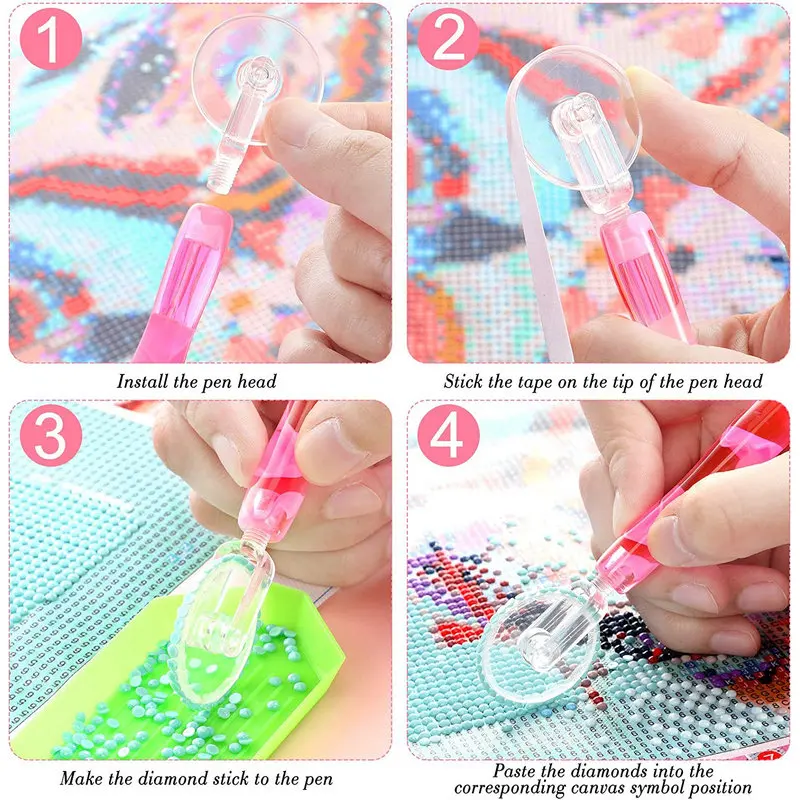 1

Install the pen head

2

Stick the tape on the tip of the pen head

3

Make the diamond stick to the pen

4

Paste the diamonds into the corresponding canvas symbol position