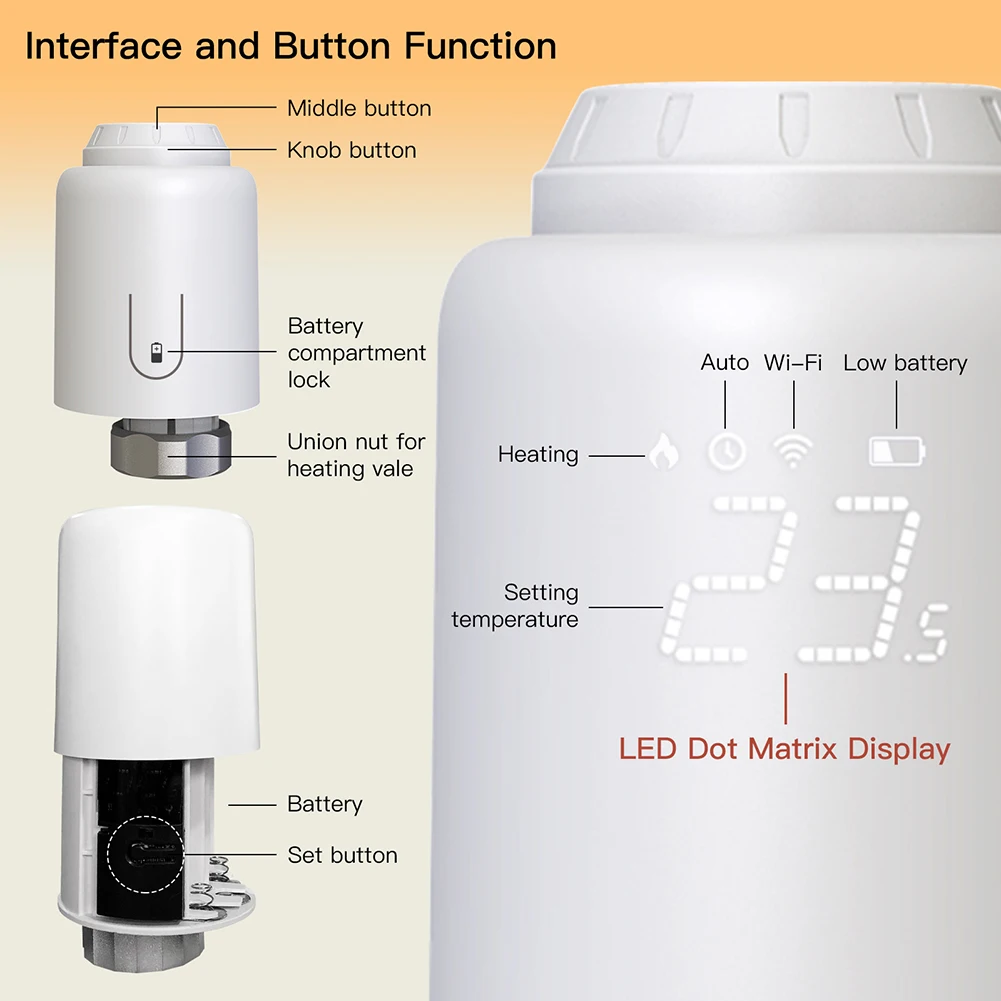 Interface and Button Function

Middle button

Knob button

Battery compartment lock

Union nut for heating vale

Battery

Set button

Auto

Wi-Fi

Low battery

Heating

Setting temperature

23.5

LED Dot Matrix Display