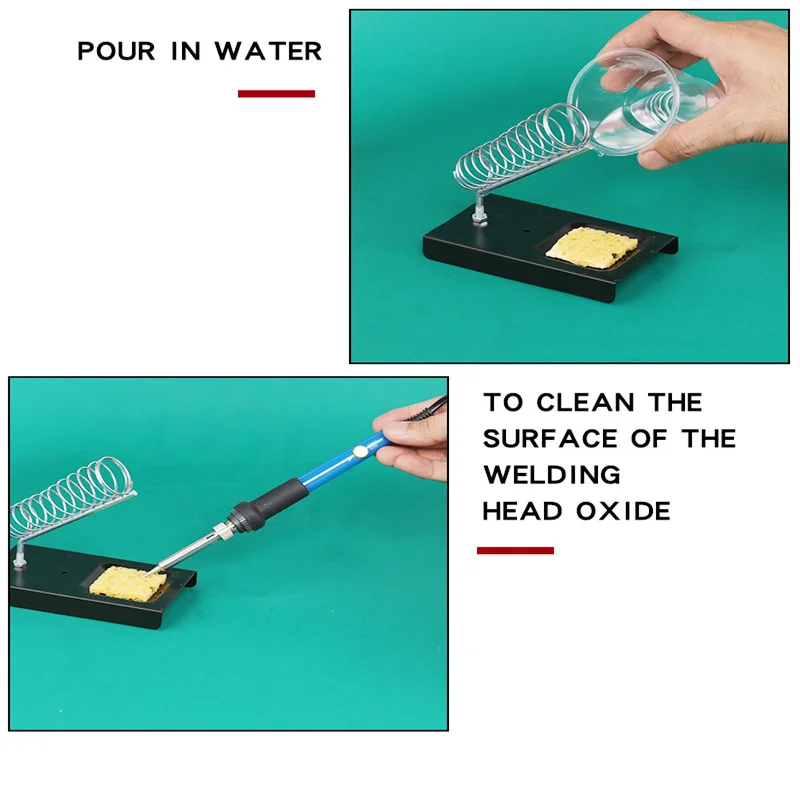 POUR IN WATER

TO CLEAN THE SURFACE OF THE WELDING HEAD OXIDE