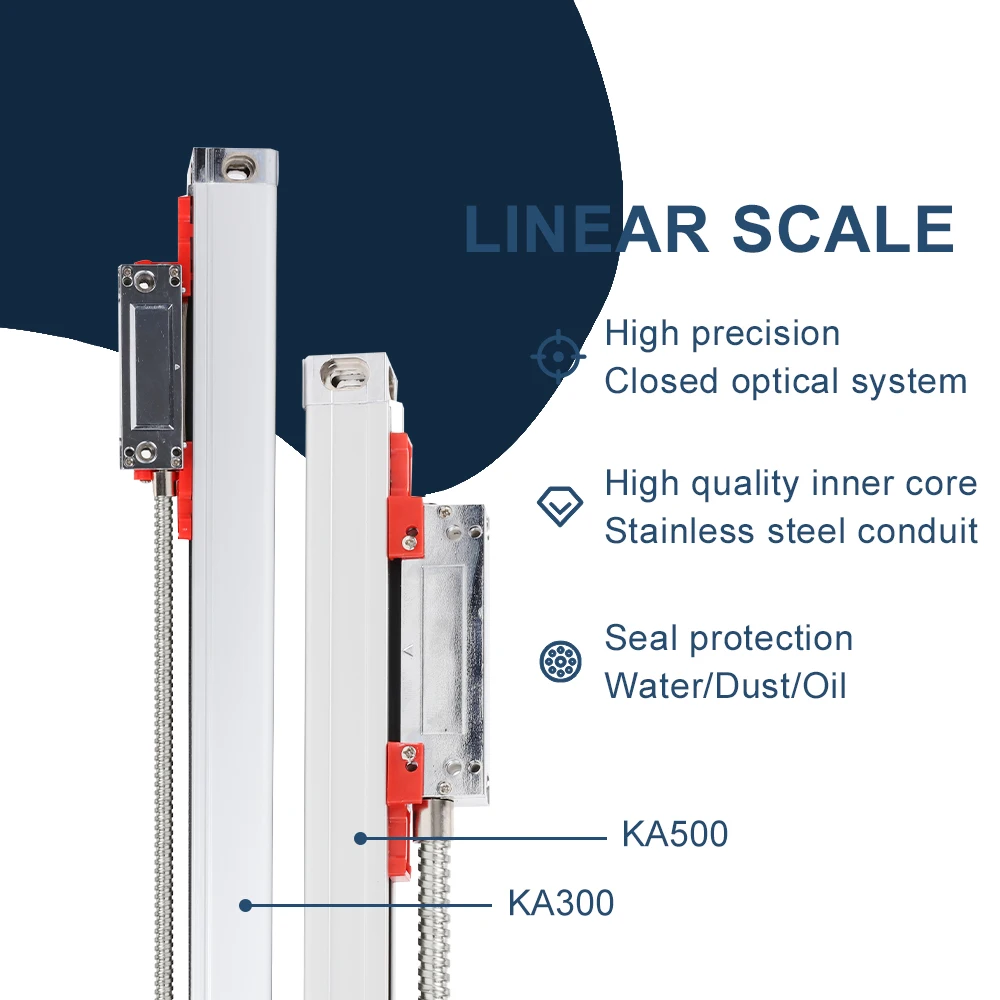 LINEAR SCALE

High precision
Closed optical system

High quality inner core
Stainless steel conduit

Seal protection
Water/Dust/Oil

KA500

KA300