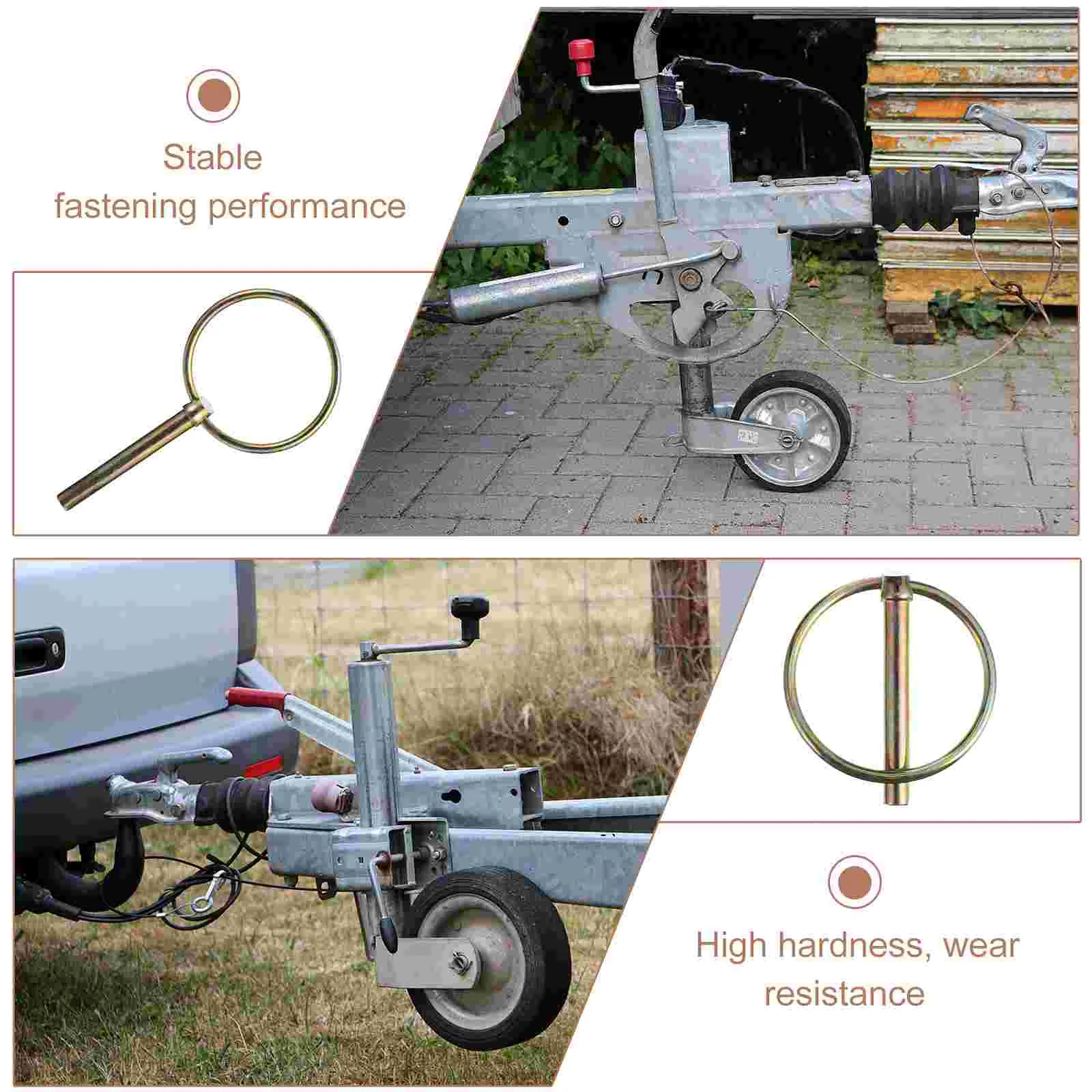 Stable fastening performance

High hardness, wear resistance