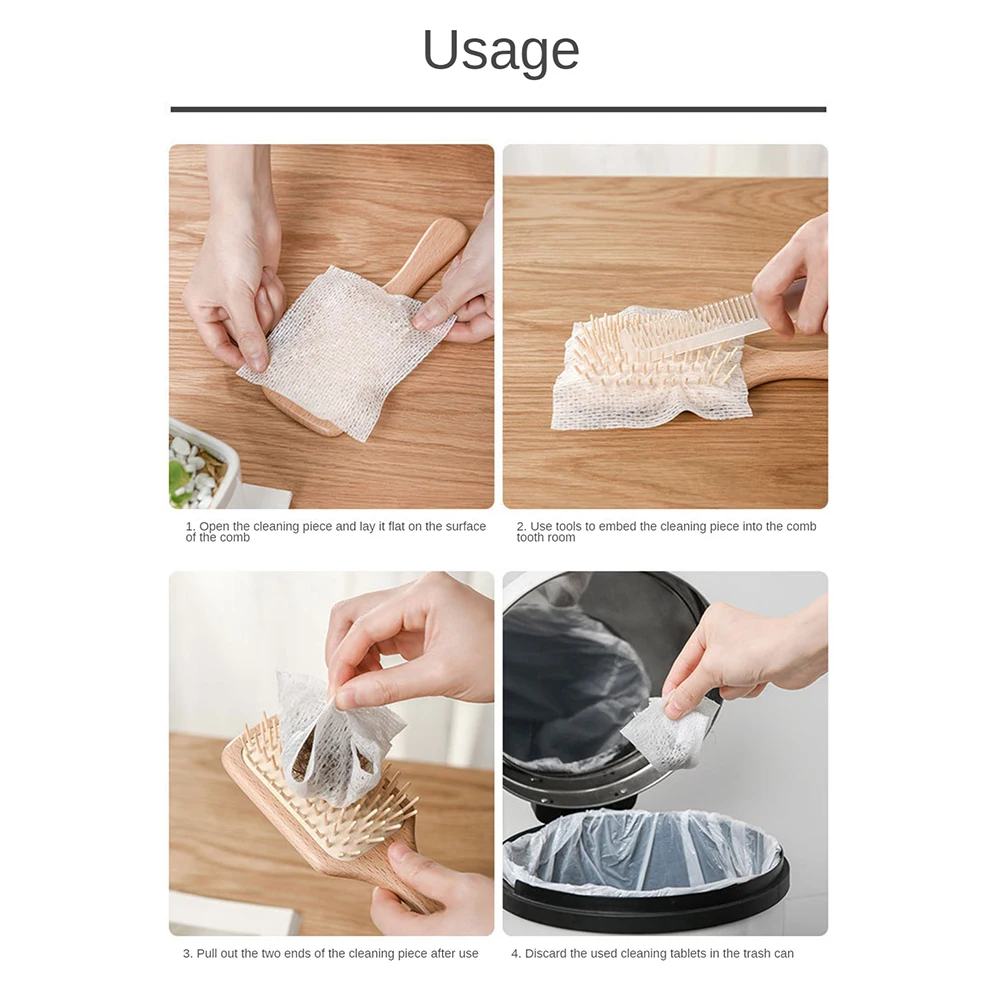 Usage

1. Open the cleaning piece and lay it flat on the surface of the comb

2. Use tools to embed the cleaning piece into the comb tooth room

3. Pull out the two ends of the cleaning piece after use

4. Discard the used cleaning tablets in the trash can