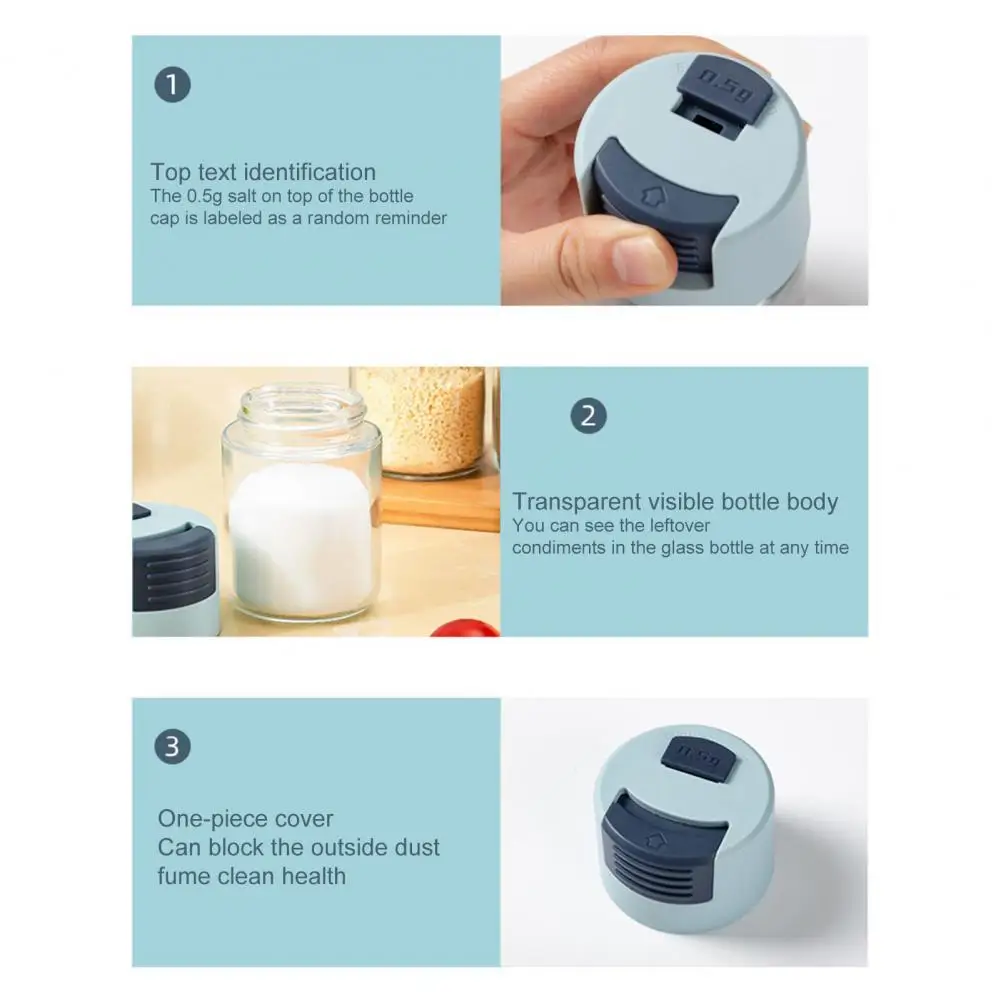 1

Top text identification
The 0.5g salt on top of the bottle cap is labeled as a random reminder

0.5g

2

Transparent visible bottle body
You can see the leftover condiments in the glass bottle at any time

3

One-piece cover
Can block the outside dust fume clean health

0.5g