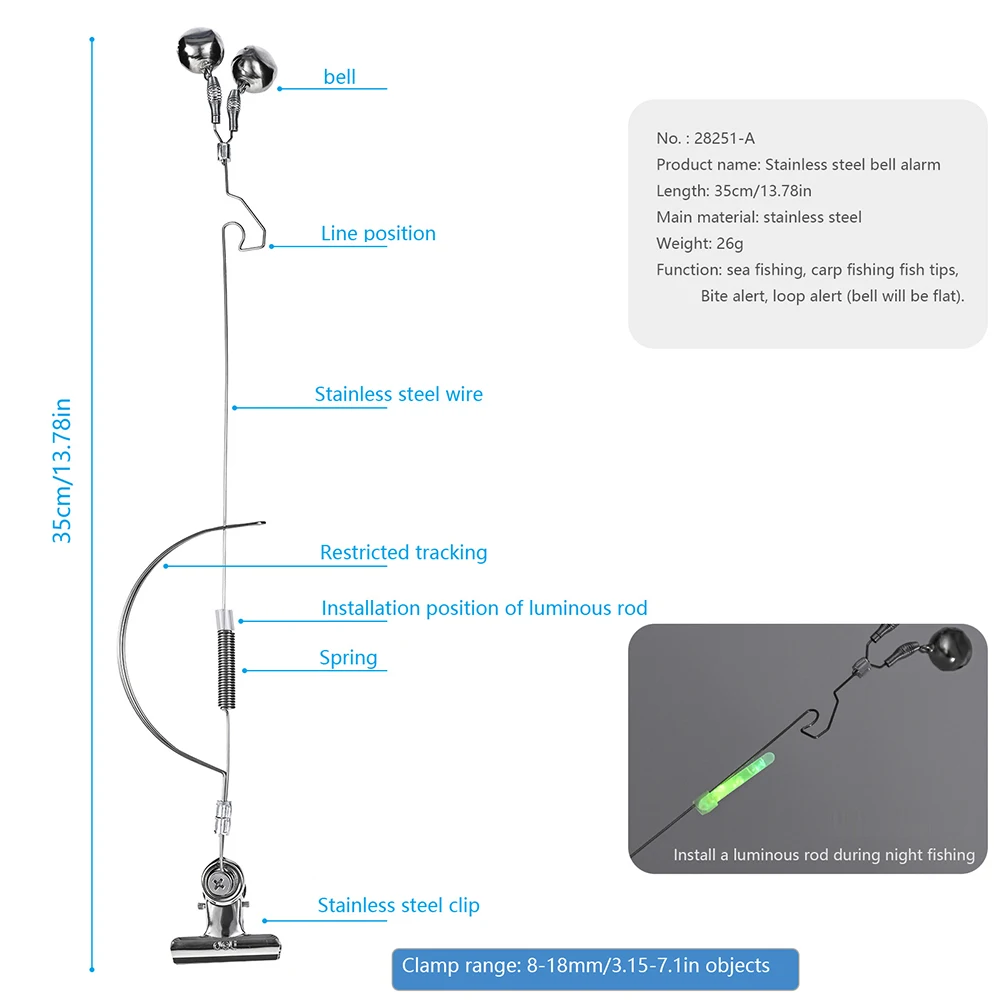 35cm/13.78in

bell

Line position

Stainless steel wire

Restricted tracking

Installation position of luminous rod

Spring

Stainless steel clip

No. : 28251-A
Product name: Stainless steel bell alarm
Length: 35cm/13.78in
Main material: stainless steel
Weight: 26g
Function: sea fishing, carp fishing fish tips, Bite alert, loop alert (bell will be flat).

Install a luminous rod during night fishing

Clamp range: 8-18mm/3.15-7.1in objects