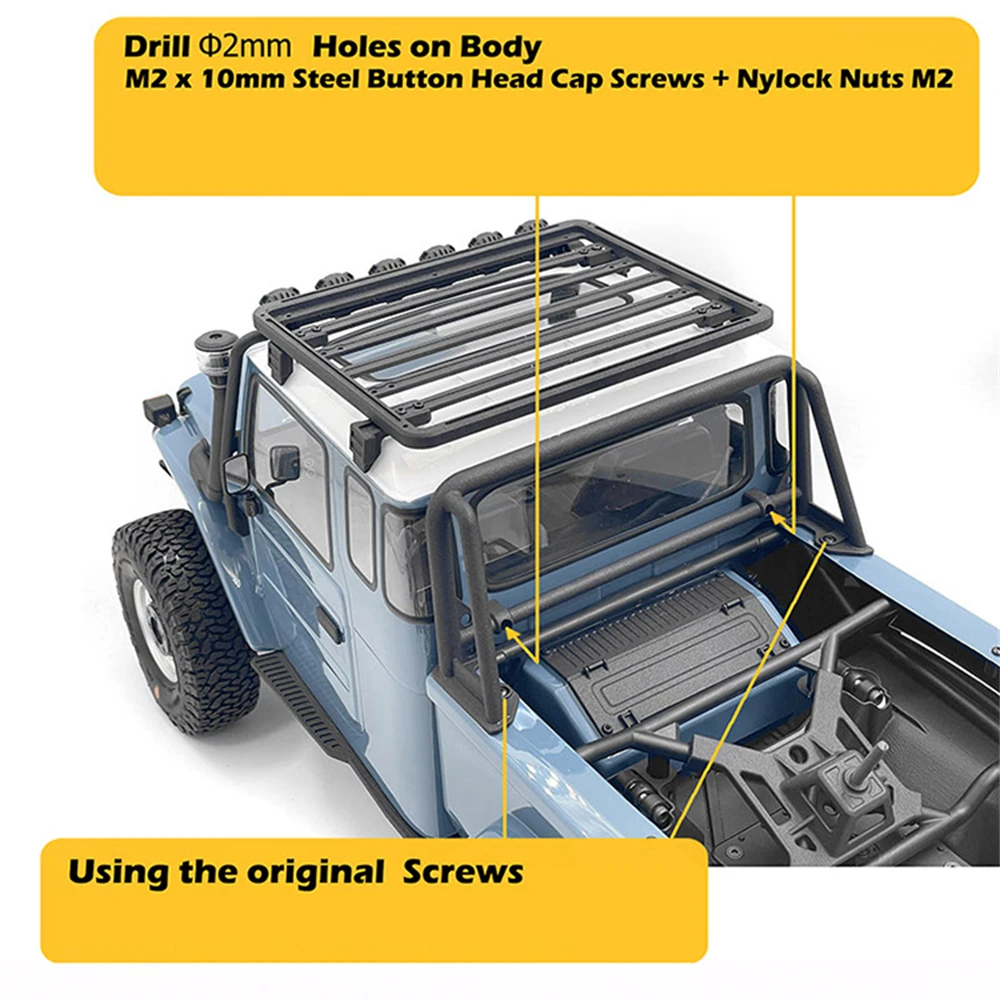 Drill Φ2mm Holes on Body
M2 x 10mm Steel Button Head Cap Screws + Nylock Nuts M2

Using the original Screws