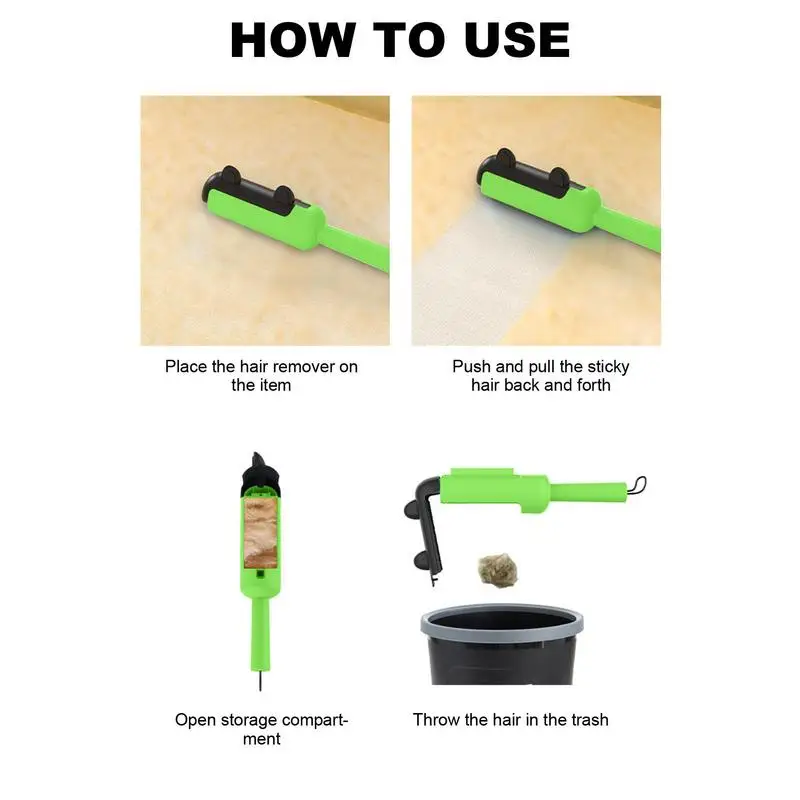 HOW TO USE

Place the hair remover on the item

Push and pull the sticky hair back and forth

Open storage compartment

Throw the hair in the trash