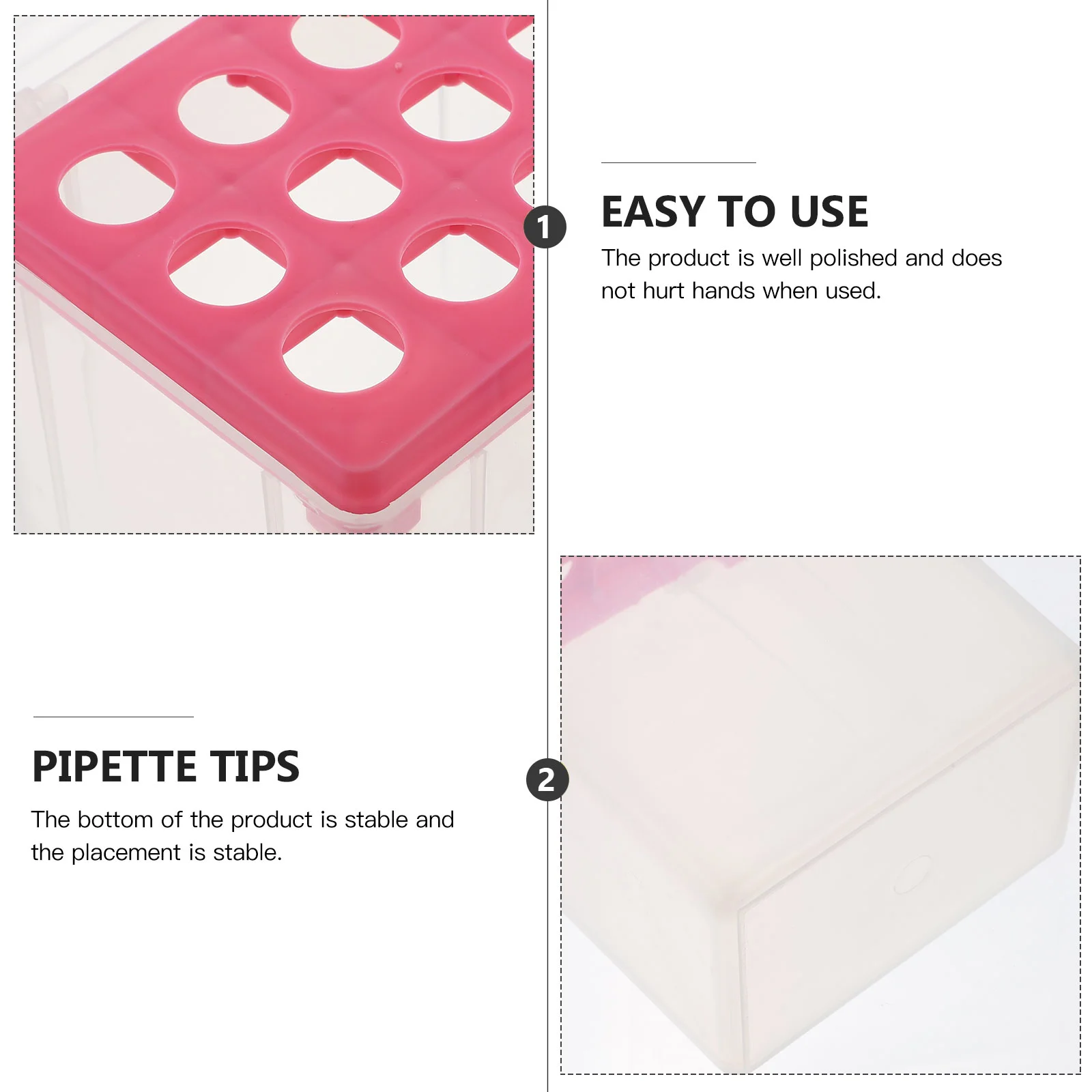 1

EASY TO USE

The product is well polished and does not hurt hands when used.

PIPETTE TIPS

The bottom of the product is stable and the placement is stable.

2