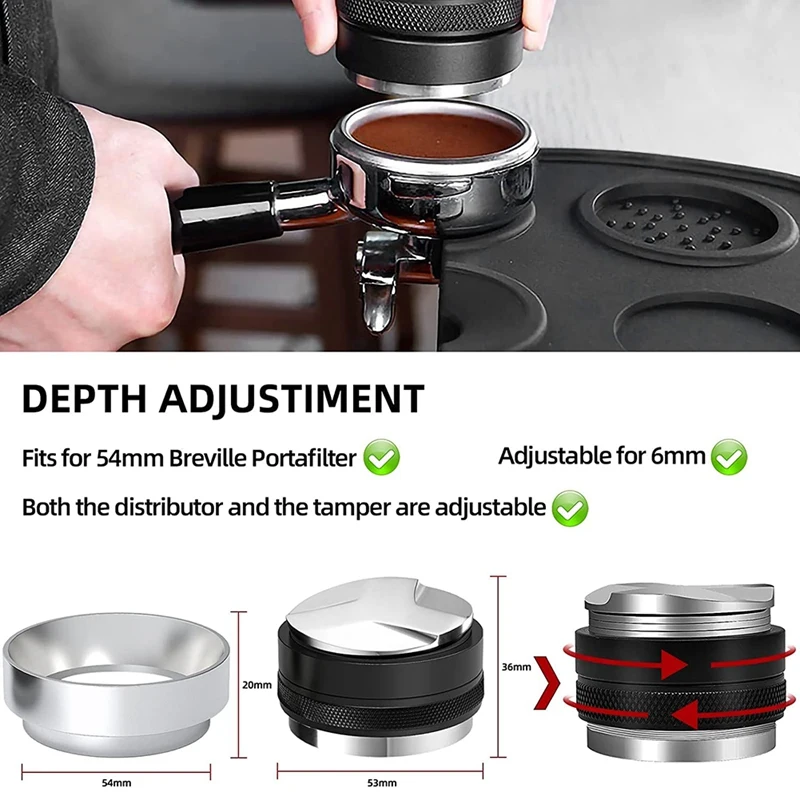 DEPTH ADJUSTIMENT

Fits for 54mm Breville Portafilter

Adjustable for 6mm

Both the distributor and the tamper are adjustable

20mm

36mm

54mm

53mm