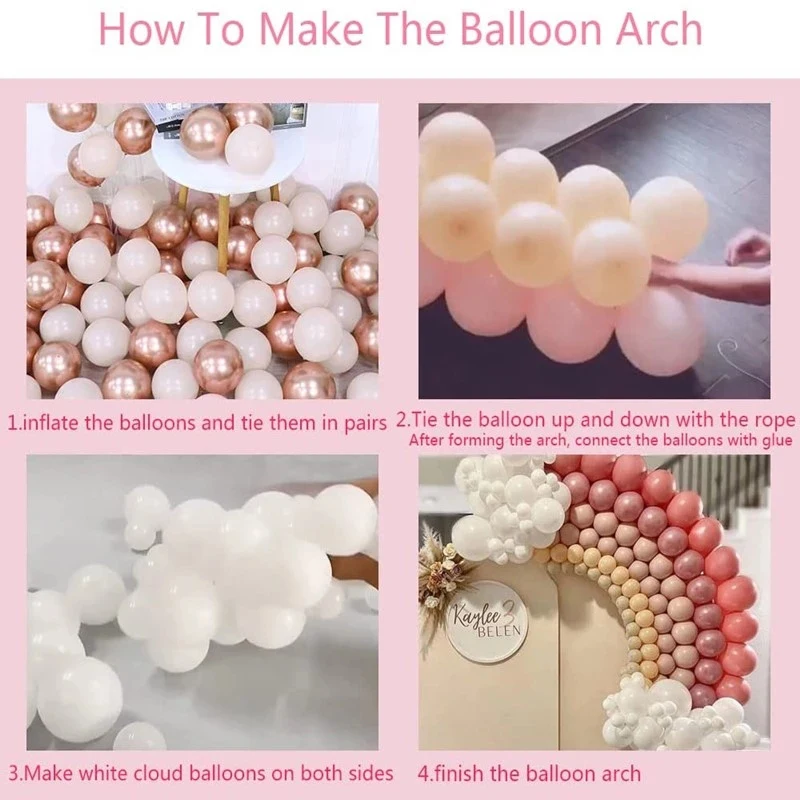 How To Make The Balloon Arch

1.inflate the balloons and tie them in pairs

2.Tie the balloon up and down with the rope
After forming the arch, connect the balloons with glue

3.Make white cloud balloons on both sides

Kaylee 3
BELEN

4.finish the balloon arch