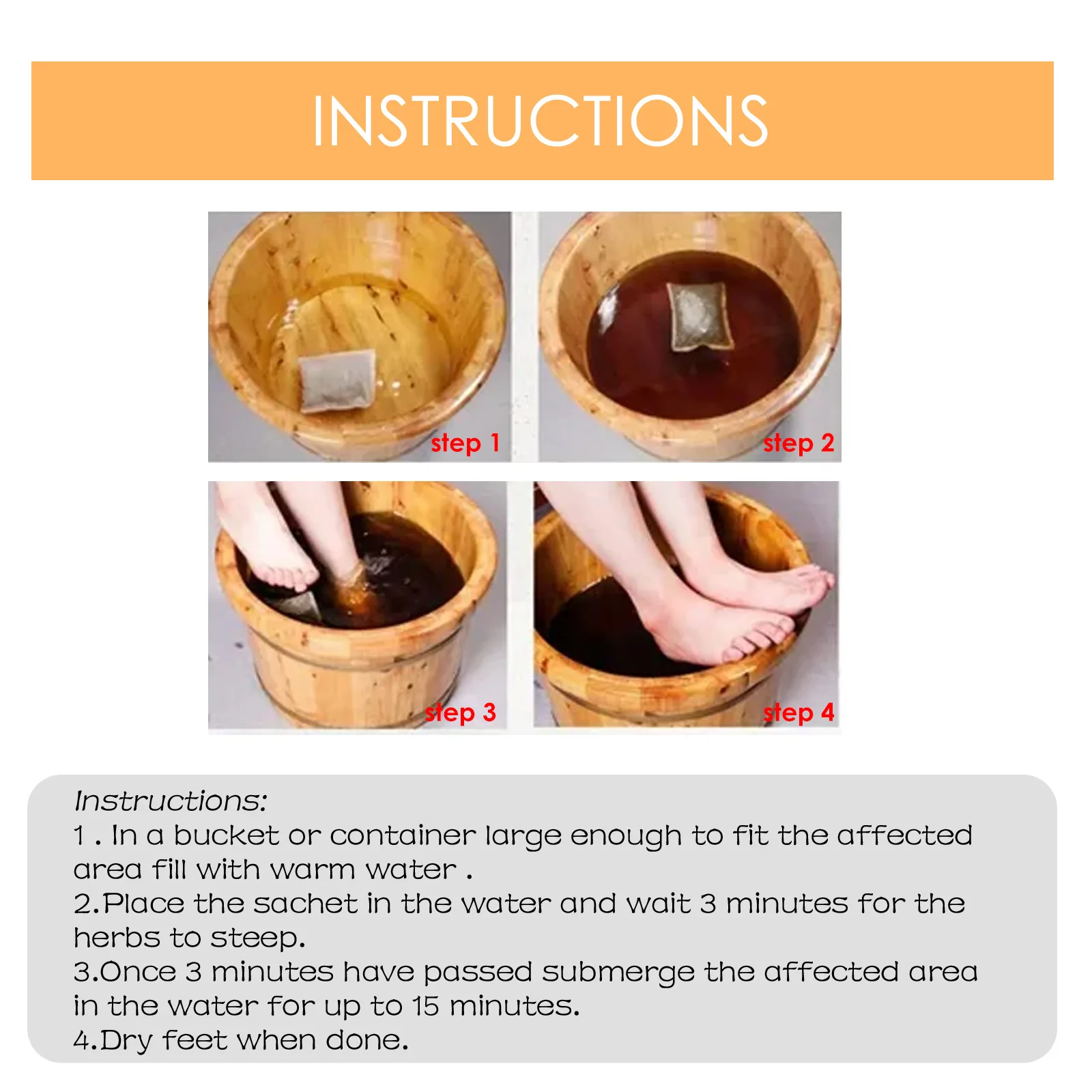 INSTRUCTIONS

step 1

step 2

step 3

step 4

Instructions:
1 . In a bucket or container large enough to fit the affected area fill with warm water .
2.Place the sachet in the water and wait 3 minutes for the herbs to steep.
3.Once 3 minutes have passed submerge the affected area in the water for up to 15 minutes.
4.Dry feet when done.