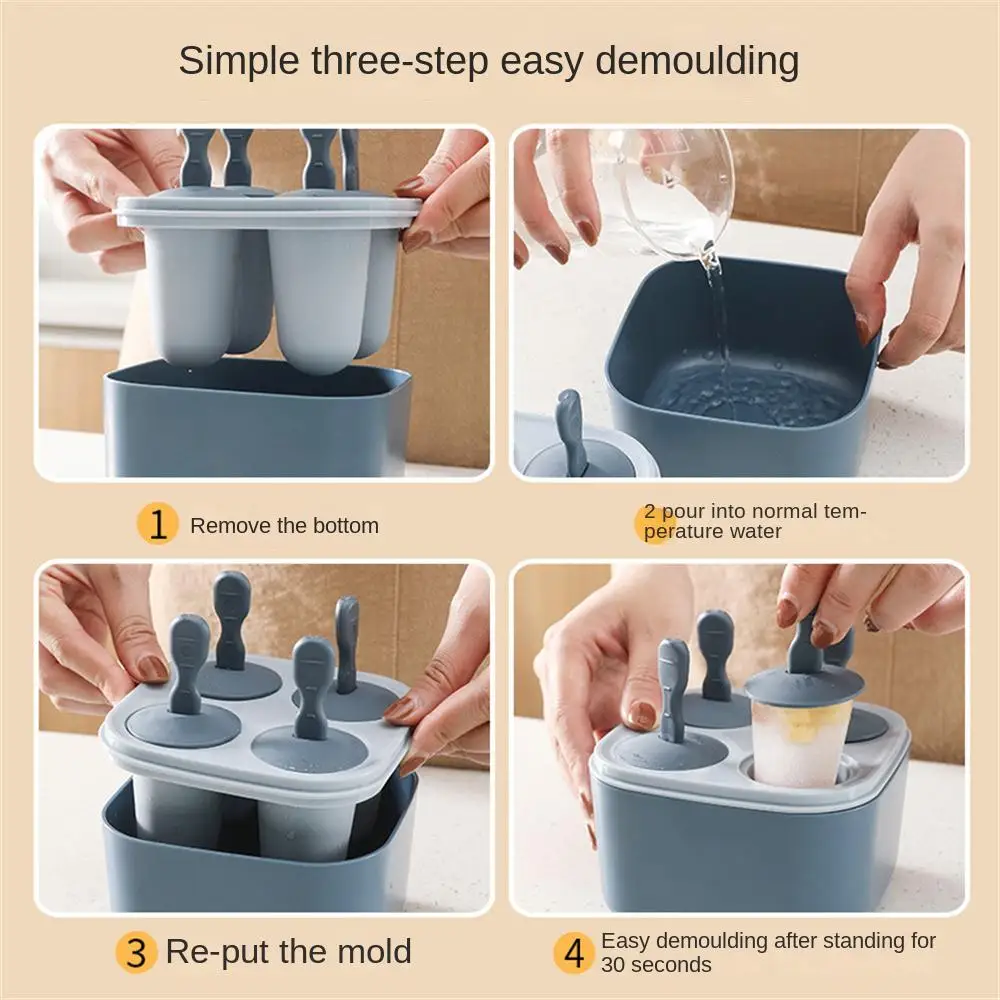 Simple three-step easy demoulding

1 Remove the bottom

2 pour into normal temperature water

3 Re-put the mold

4 Easy demoulding after standing for 30 seconds