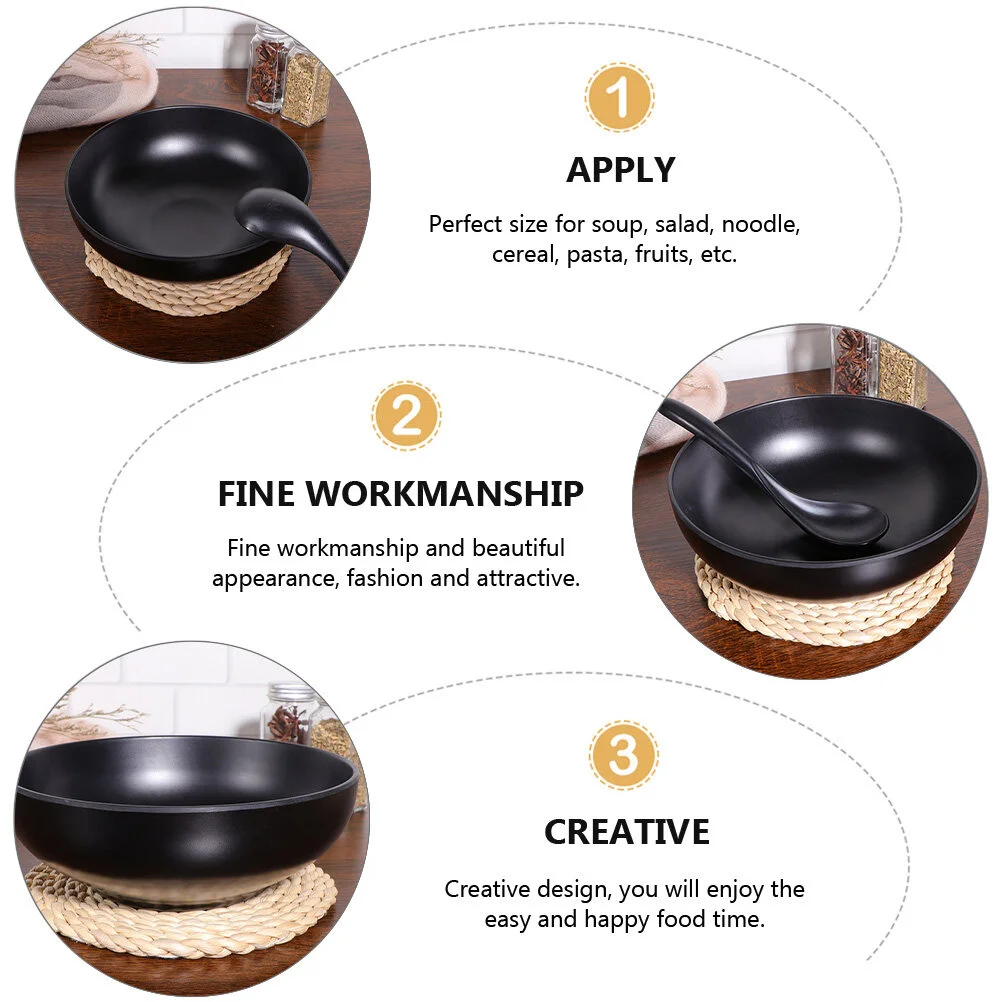 1

APPLY

Perfect size for soup, salad, noodle, cereal, pasta, fruits, etc.

2

FINE WORKMANSHIP

Fine workmanship and beautiful appearance, fashion and attractive.

3

CREATIVE

Creative design, you will enjoy the easy and happy food time.