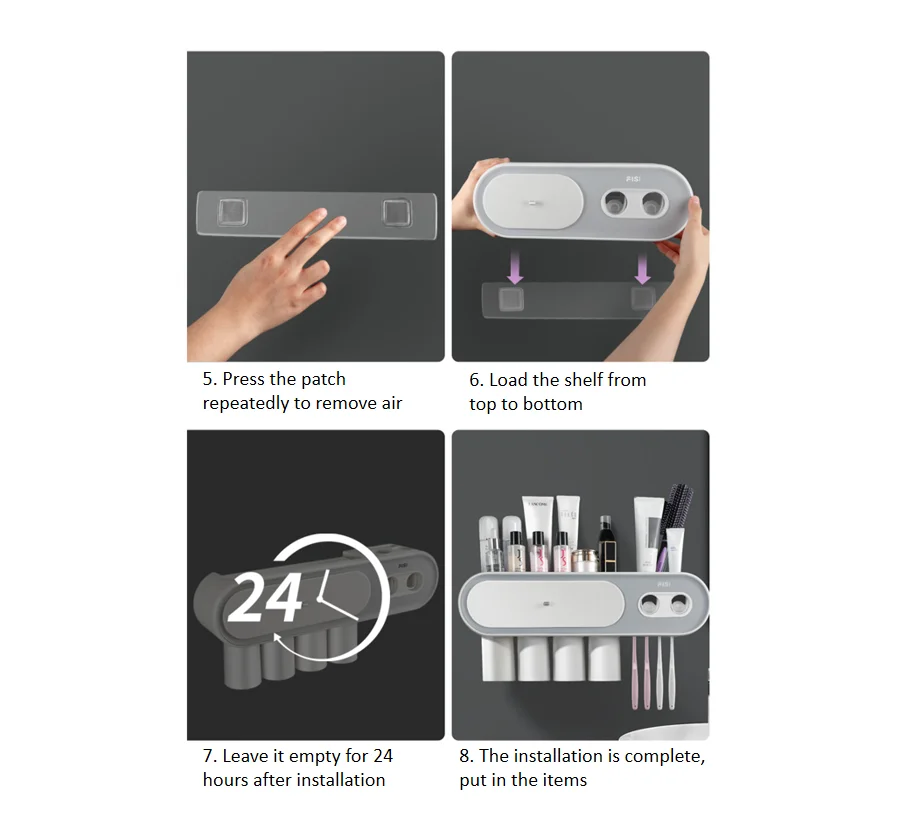 5. Press the patch repeatedly to remove air

6. Load the shelf from top to bottom

24

7. Leave it empty for 24 hours after installation

8. The installation is complete, put in the items