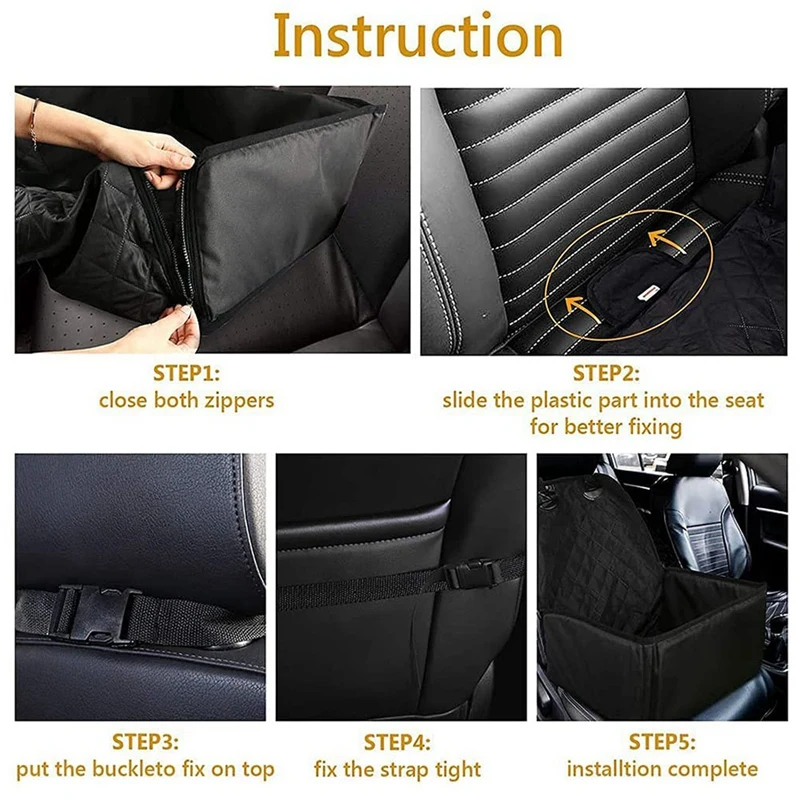 Instruction

STEP1:
close both zippers

STEP2:
slide the plastic part into the seat for better fixing

STEP3:
put the buckleto fix on top

STEP4:
fix the strap tight

STEP5:
installtion complete