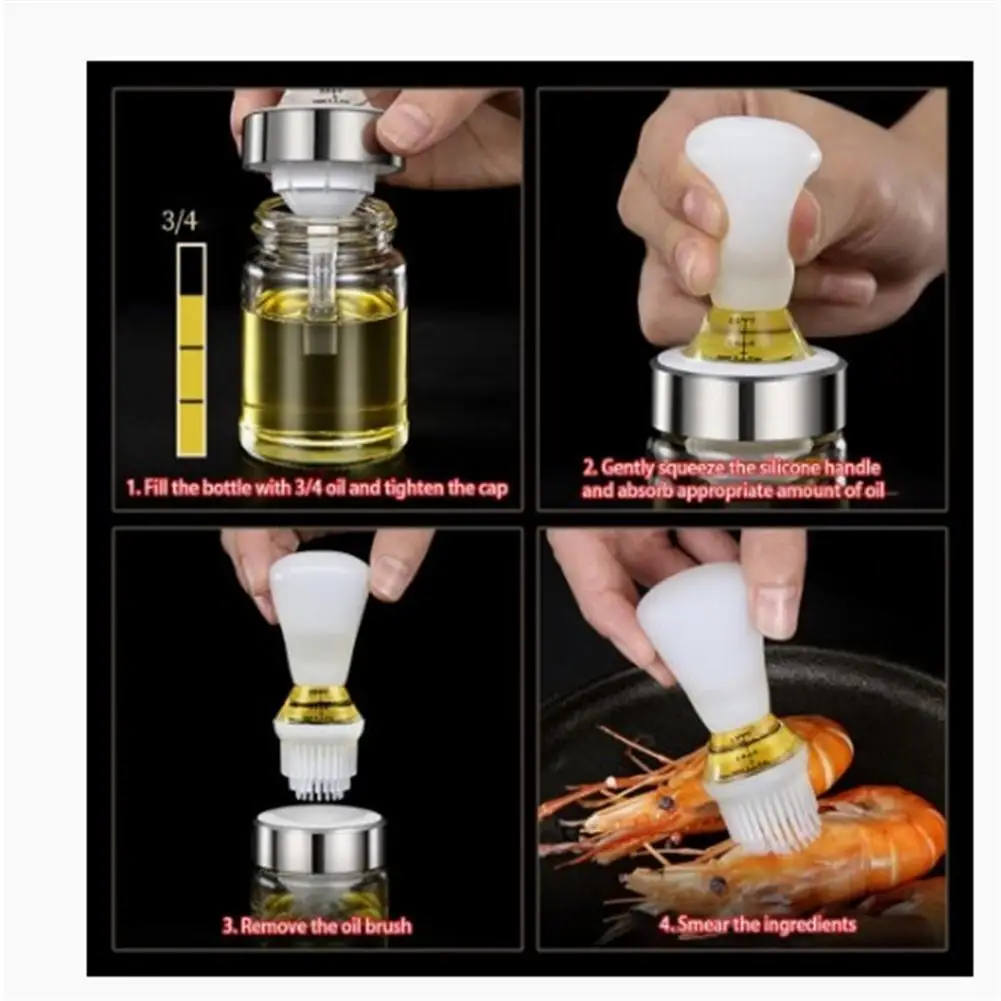 3/4

1. Fill the bottle with 3/4 oil and tighten the cap

2. Gently squeeze the silicone handle and absorb appropriate amount of oil

3. Remove the oil brush

4. Smear the ingredients